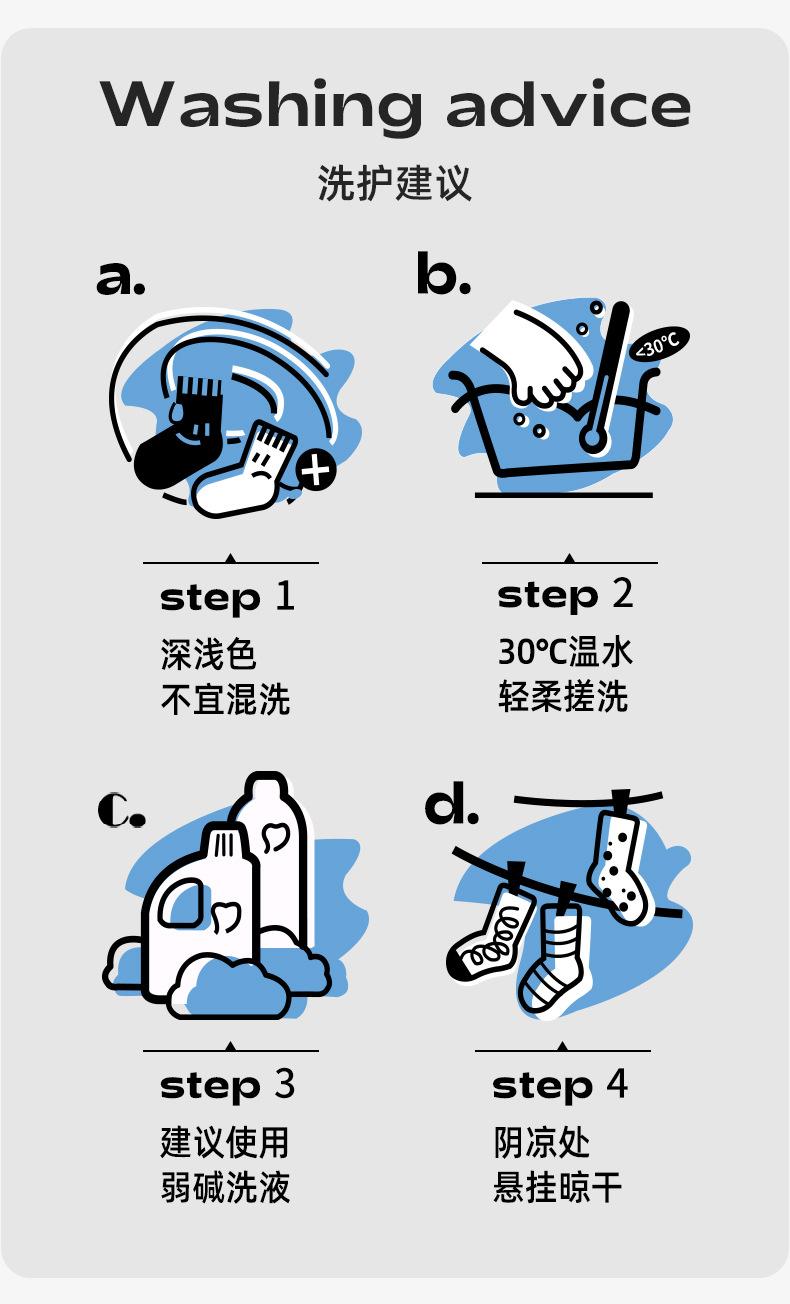 Washing advice
洗护建议

a.

step 1
深浅色
不宜混洗

b.

<30℃

step 2
30℃温水
轻柔搓洗

c.

step 3
建议使用
弱碱洗液

d.

step 4
阴凉处
悬挂晾干