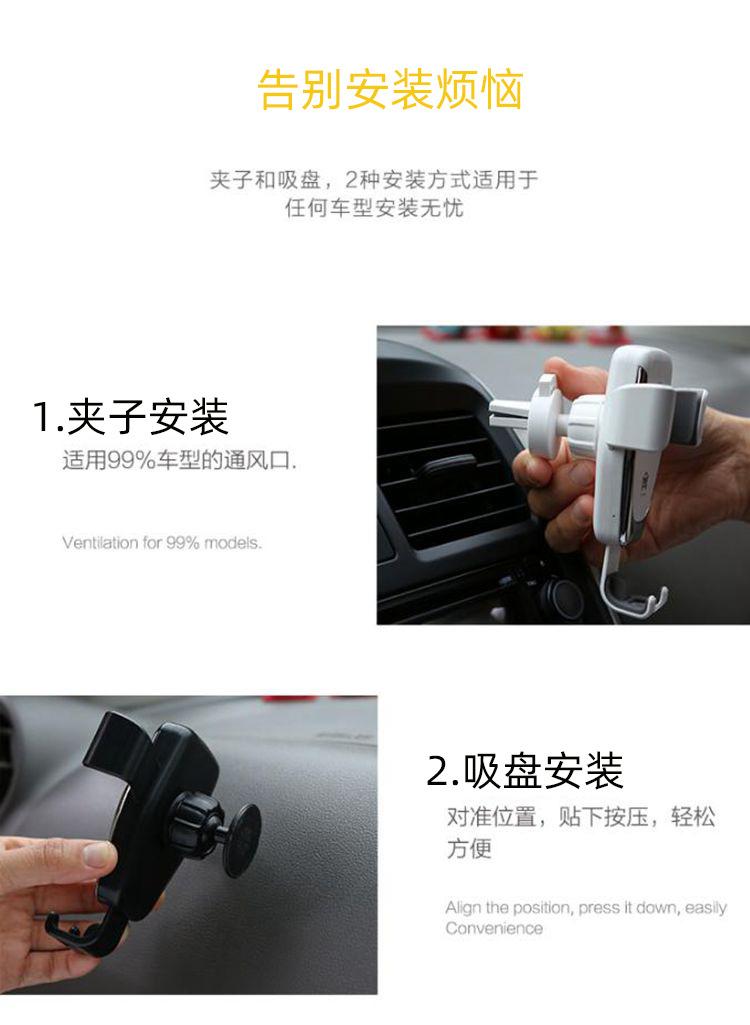 告别安装烦恼

夹子和吸盘，2种安装方式适用于任何车型安装无忧

1.夹子安装
适用99%车型的通风口.

Ventilation for 99% models.

2.吸盘安装
对准位置，贴下按压，轻松方便

Align the position, press it down, easily Convenience