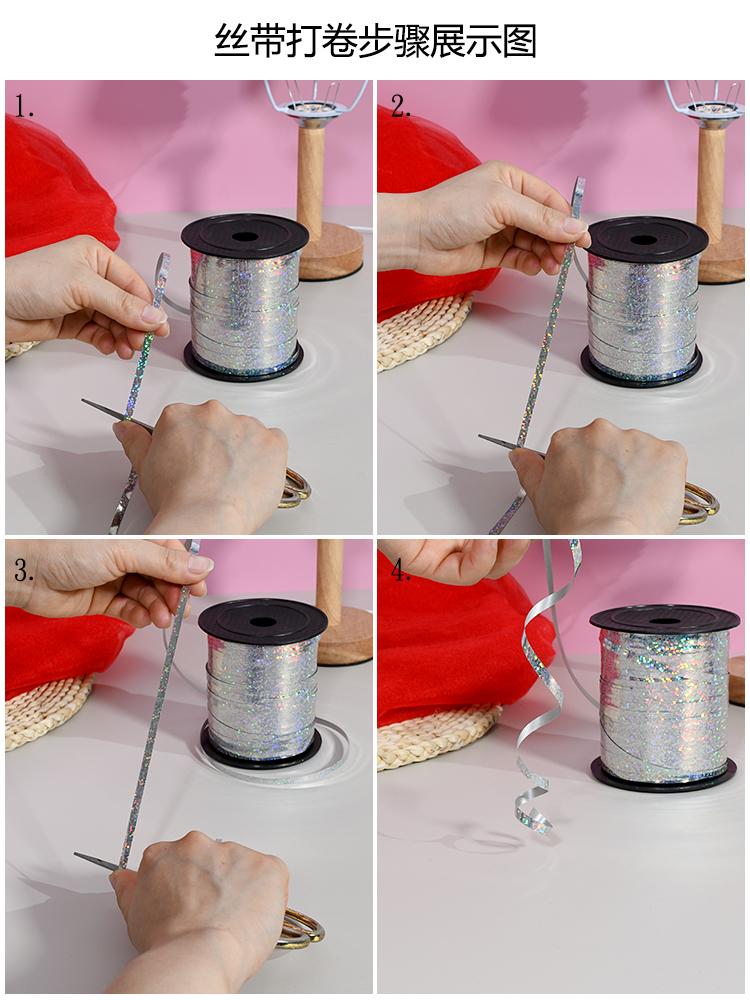 丝带打卷步骤展示图

1.

2.

3.

4.