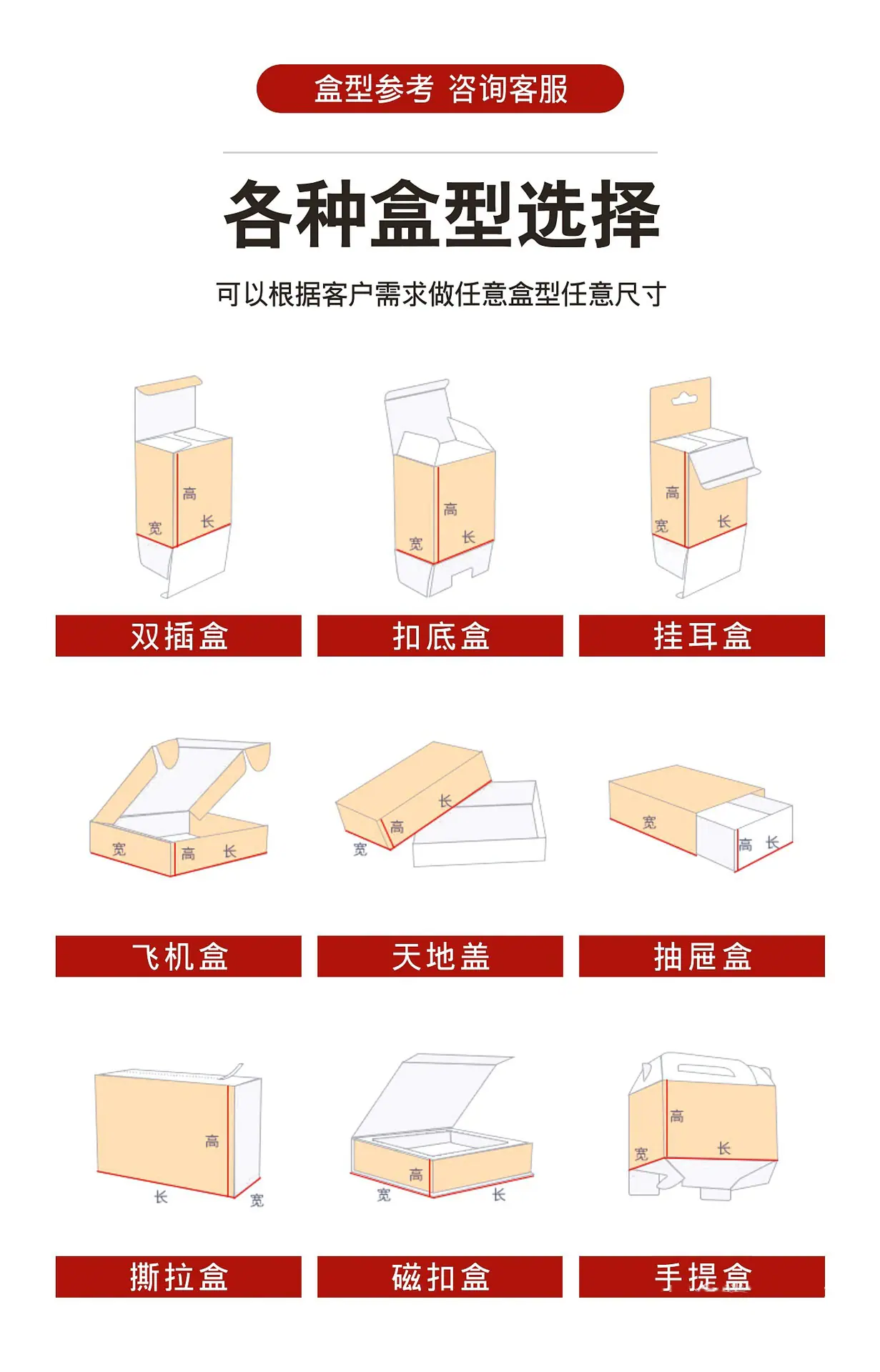 盒型参考 咨询客服

各种盒型选择

可以根据客户需求做任意盒型任意尺寸

高
宽
长

双插盒

高
宽
长

扣底盒

高
宽
长

挂耳盒

宽
高
长

飞机盒

长
高
宽

天地盖

宽
高
长

抽屉盒

高
长
宽

撕拉盒

高
宽
长

磁扣盒

高
宽
长

手提盒