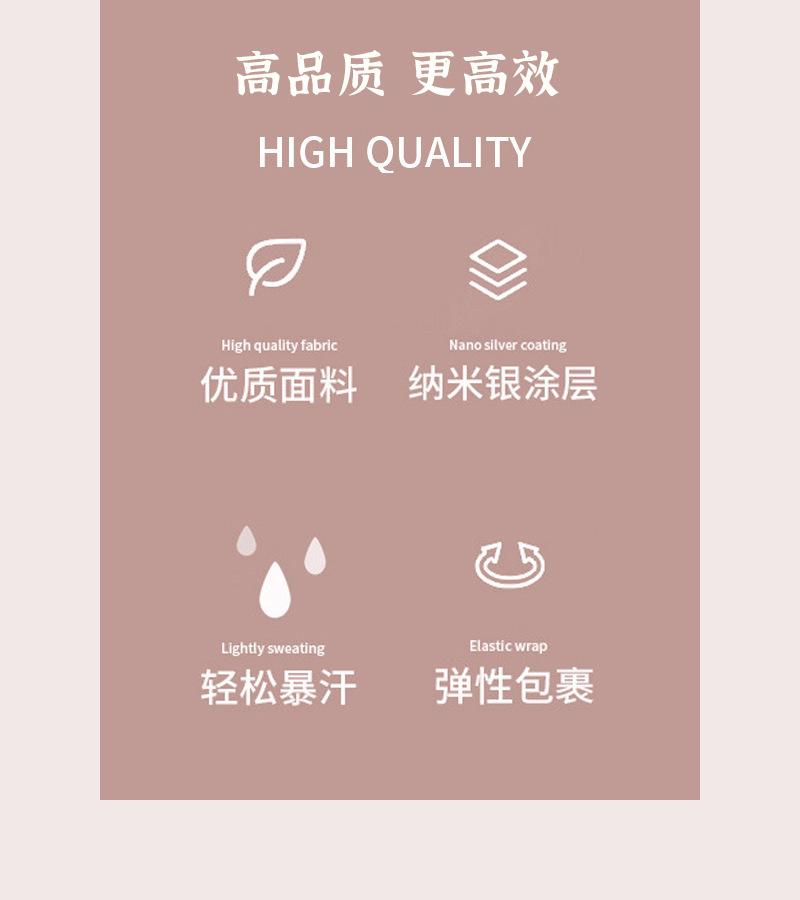 高品质 更高效

HIGH QUALITY

High quality fabric
优质面料

Nano silver coating
纳米银涂层

Lightly sweating
轻松暴汗

Elastic wrap
弹性包裹