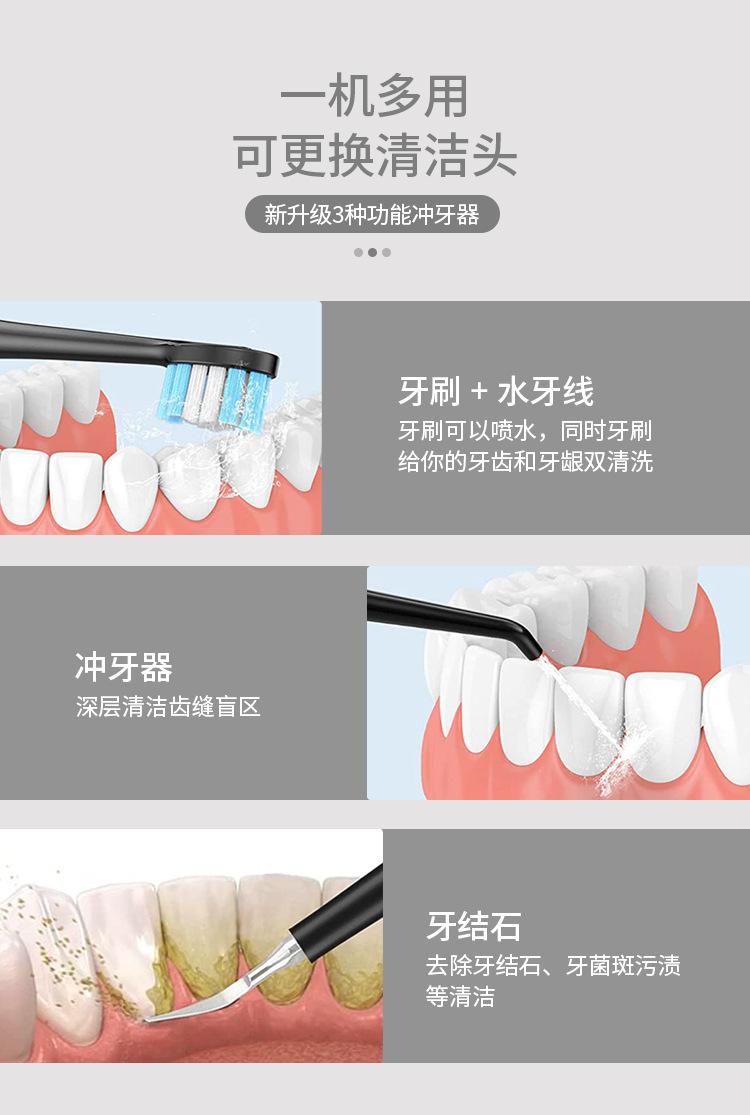 一机多用
可更换清洁头

新升级3种功能冲牙器

牙刷 + 水牙线
牙刷可以喷水，同时牙刷给你的牙齿和牙龈双清洗

冲牙器
深层清洁齿缝盲区

牙结石
去除牙结石、牙菌斑污渍等清洁