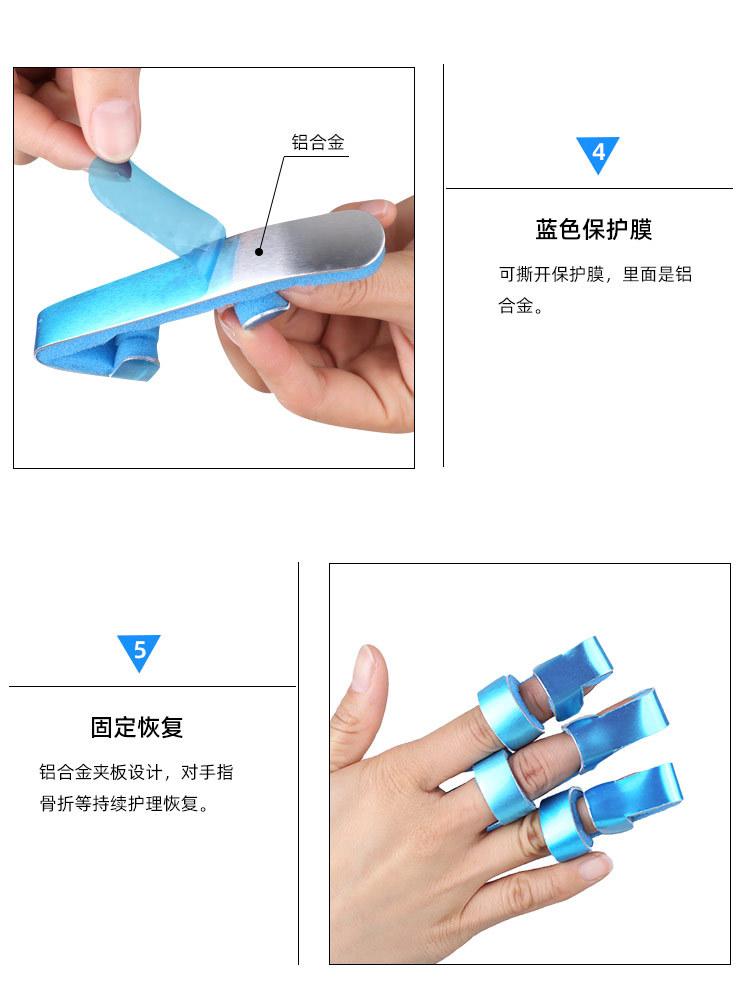 铝合金

4

蓝色保护膜

可撕开保护膜，里面是铝合金。

5

固定恢复

铝合金夹板设计，对手指骨折等持续护理恢复。