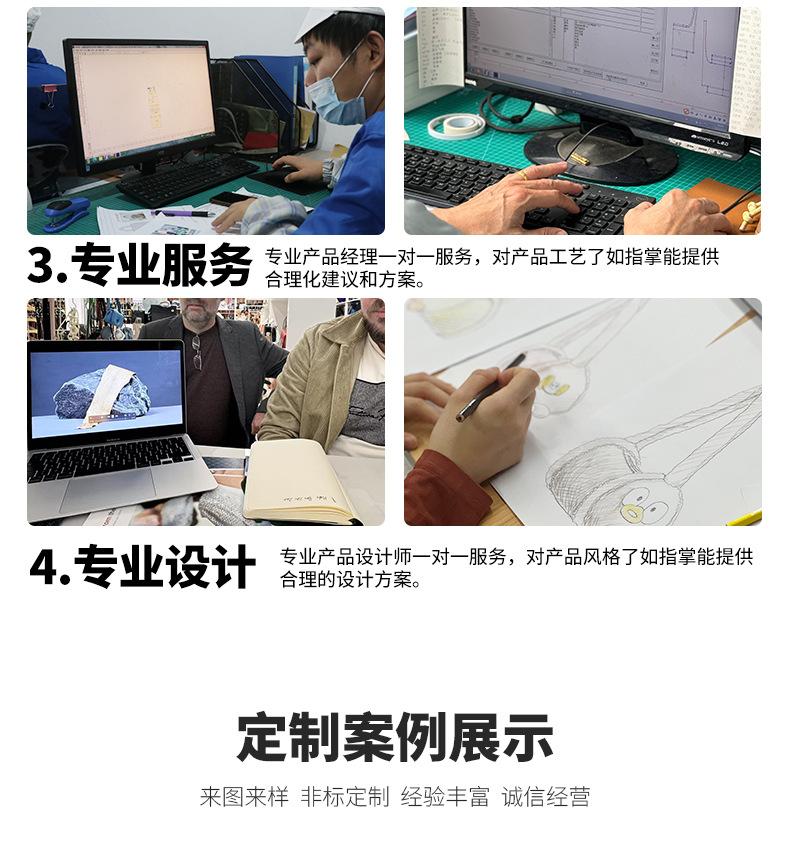 3.专业服务

专业产品经理一对一服务，对产品工艺了如指掌能提供合理化建议和方案。

4.专业设计

专业产品设计师一对一服务，对产品风格了如指掌能提供合理的设计方案。

定制案例展示

来图来样 非标定制 经验丰富 诚信经营