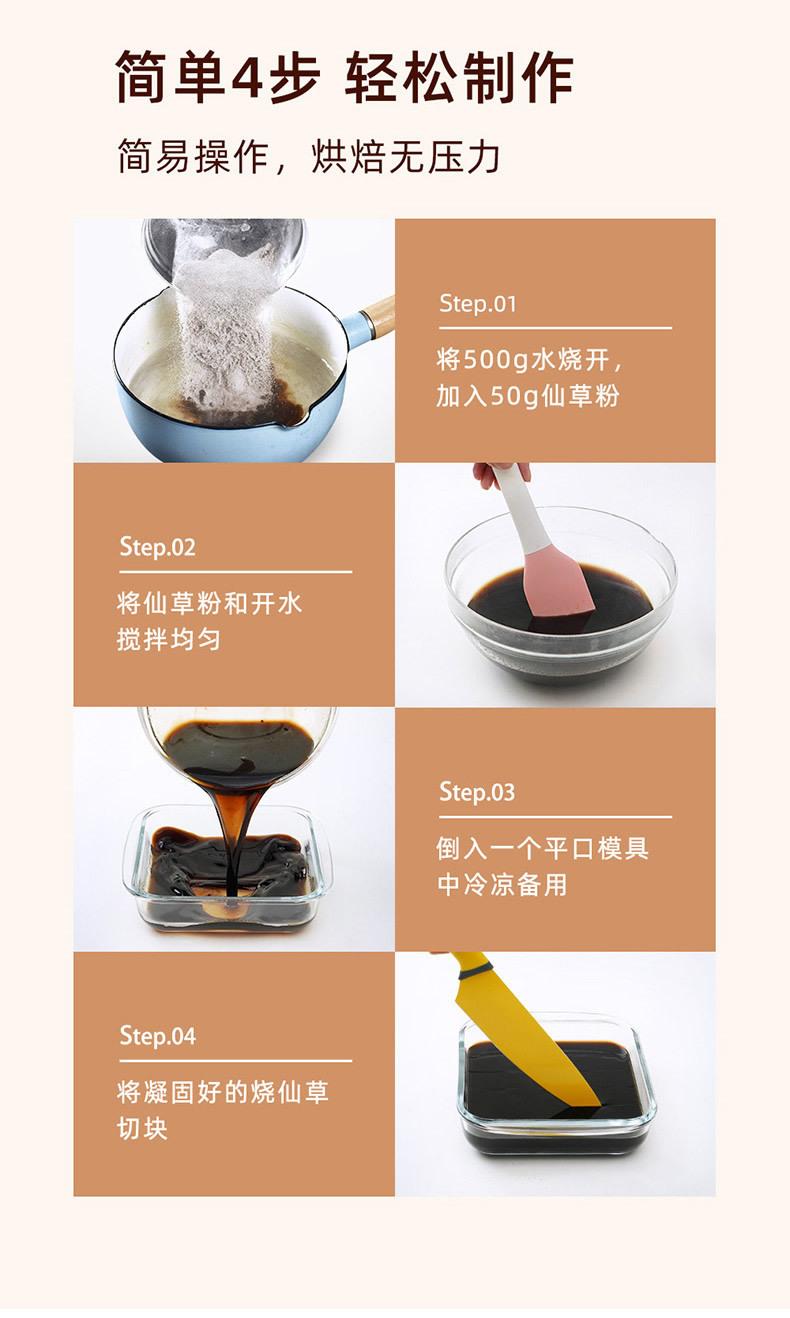 简单4步 轻松制作

简易操作，烘焙无压力

Step.01

将500g水烧开，加入50g仙草粉

Step.02

将仙草粉和开水搅拌均匀

Step.03

倒入一个平口模具中冷凉备用

Step.04

将凝固好的烧仙草切块