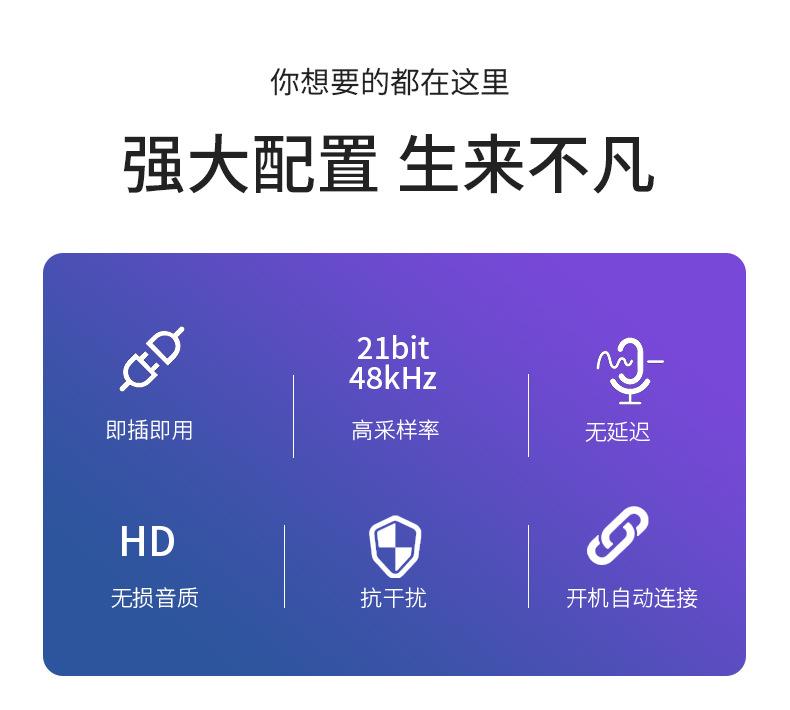 你想要的都在这里

强大配置 生来不凡

即插即用

21bit
48kHz

高采样率

无延迟

HD

无损音质

抗干扰

开机自动连接