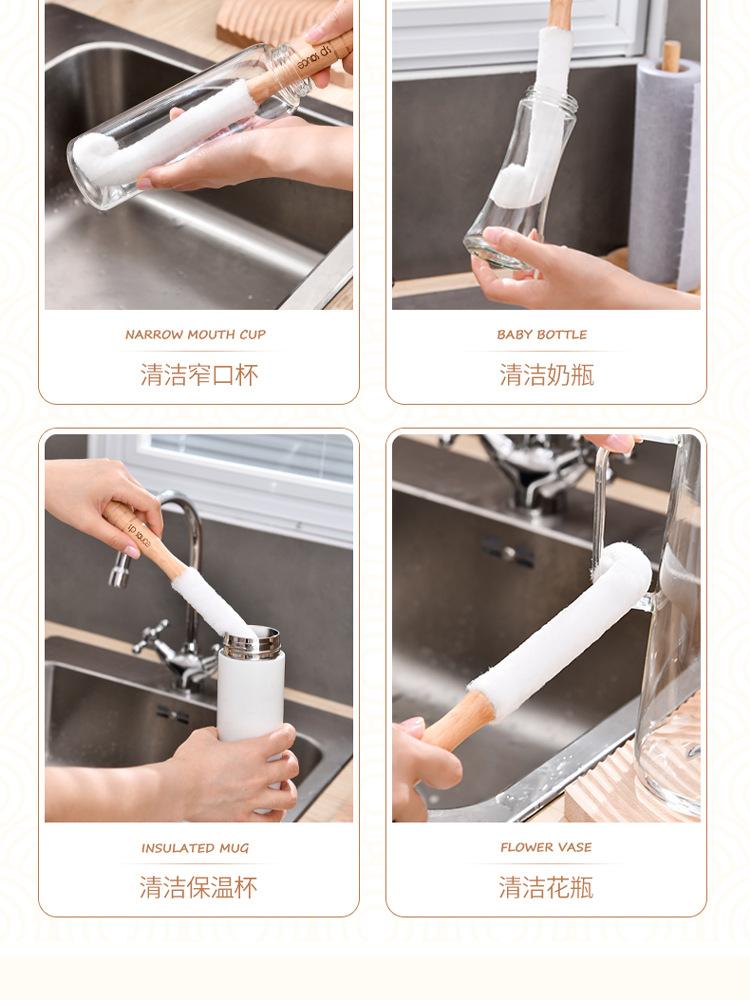 NARROW MOUTH CUP
清洁窄口杯

BABY BOTTLE
清洁奶瓶

INSULATED MUG
清洁保温杯

FLOWER VASE
清洁花瓶