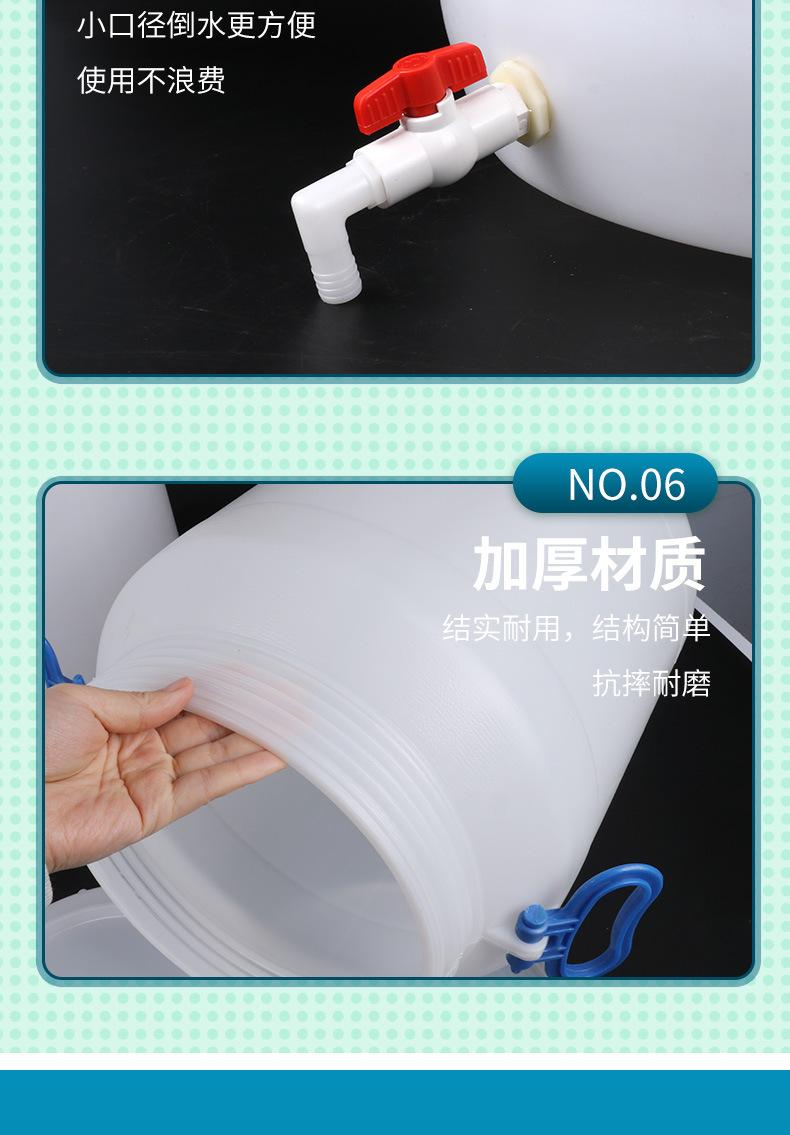 小口径倒水更方便
使用不浪费

NO.06

加厚材质

结实耐用，结构简单
抗摔耐磨