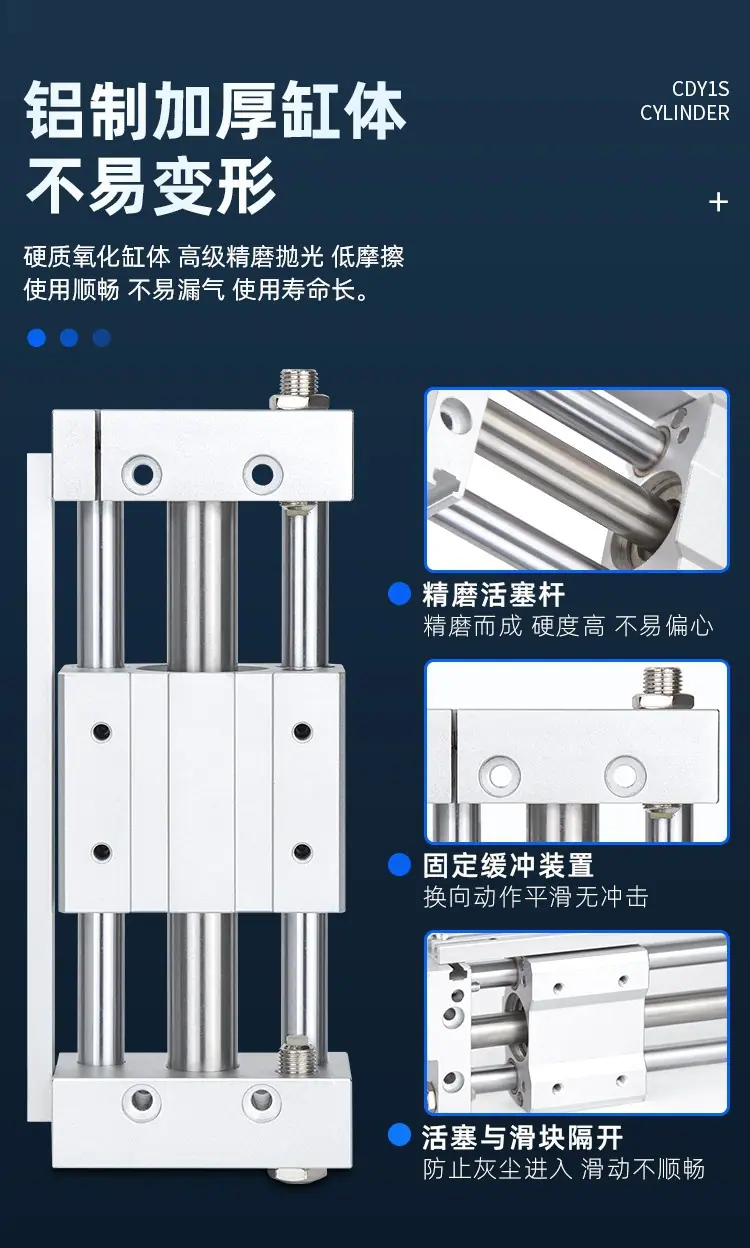 铝制加厚缸体
不易变形

CDY1S
CYLINDER

+

硬质氧化缸体 高级精磨抛光 低摩擦
使用顺畅 不易漏气 使用寿命长。

精磨活塞杆
精磨而成 硬度高 不易偏心

固定缓冲装置
换向动作平滑无冲击

活塞与滑块隔开
防止灰尘进入 滑动不顺畅