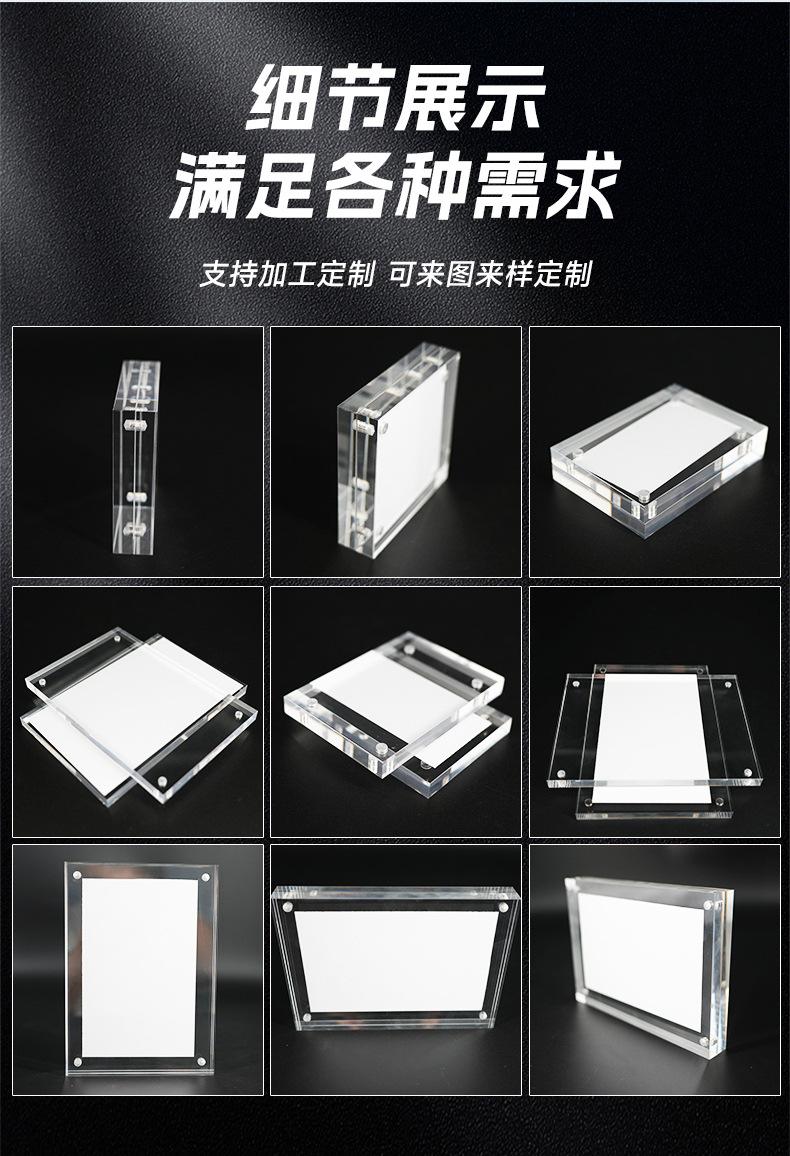 细节展示
满足各种需求

支持加工定制 可来图来样定制