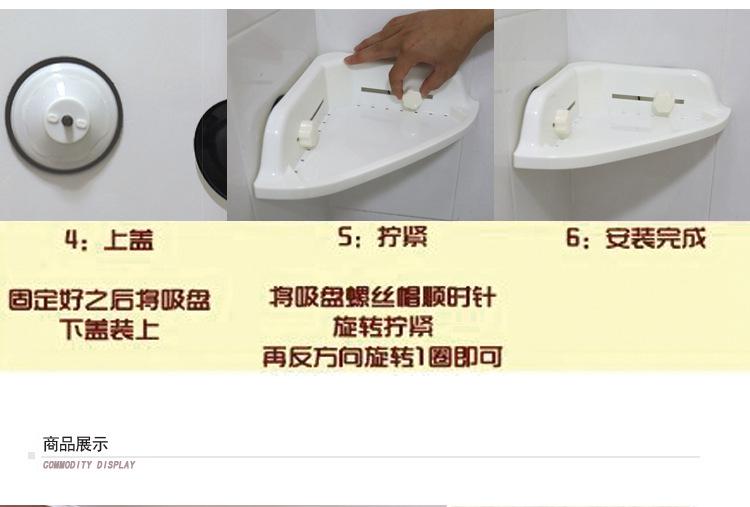 4：上盖

固定好之后将吸盘下盖装上

5：拧紧

将吸盘螺丝帽顺时针旋转拧紧
再反方向旋转1圈即可

6：安装完成

商品展示
COMMODITY DISPLAY