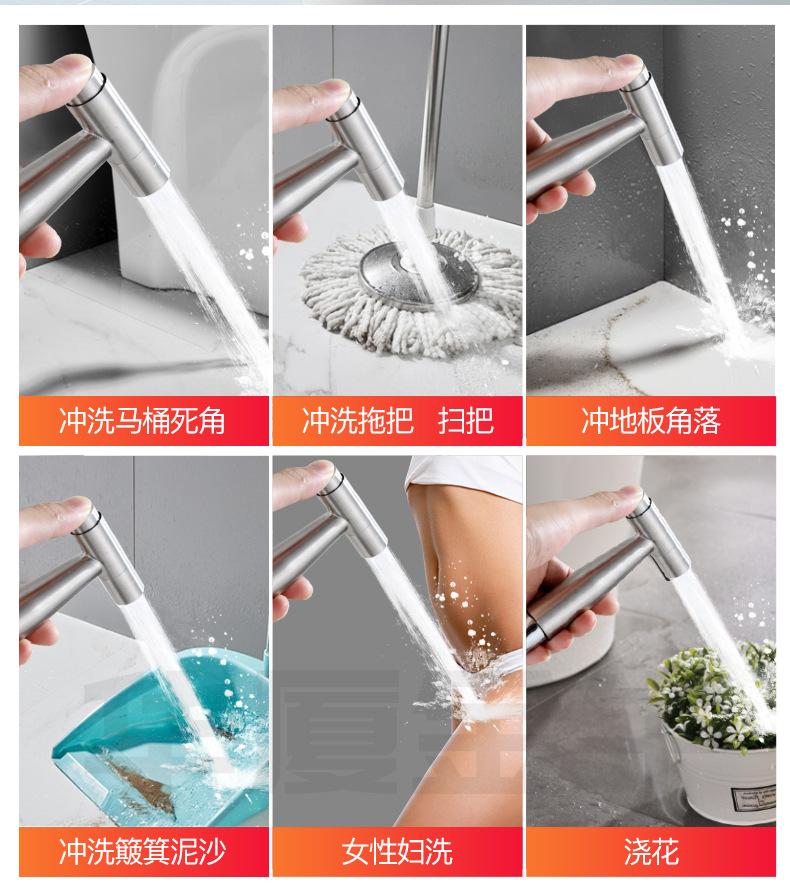 冲洗马桶死角

冲洗拖把　扫把

冲地板角落

冲洗簸箕泥沙

女性妇洗

浇花