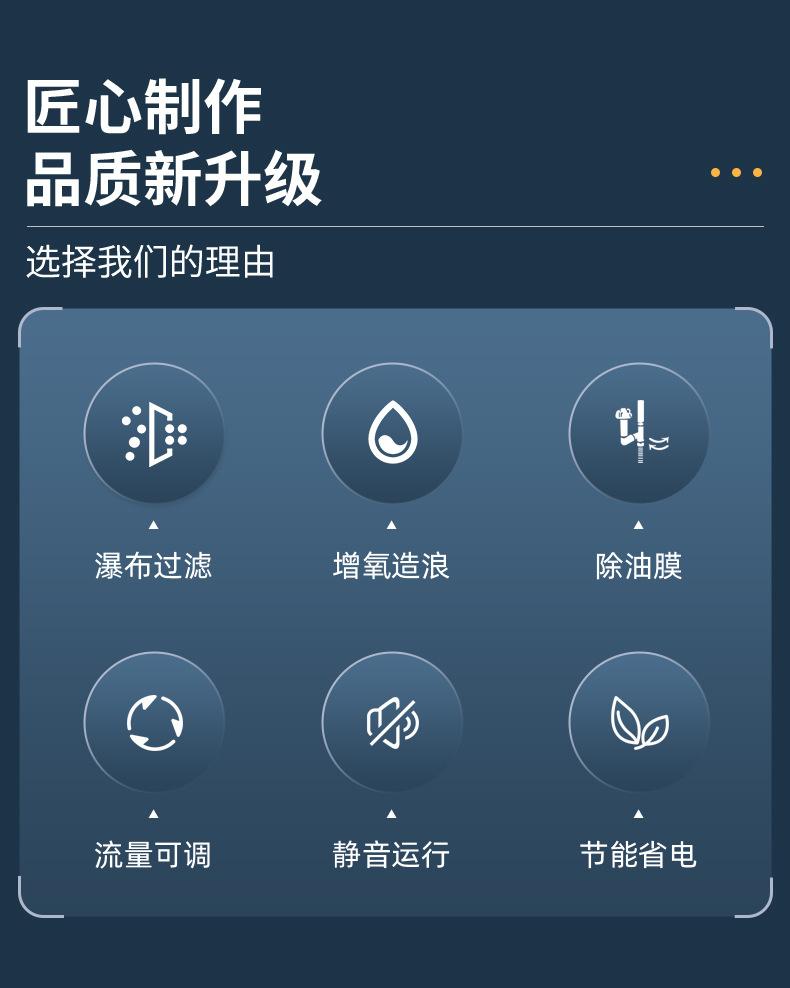 匠心制作
品质新升级

选择我们的理由

瀑布过滤

增氧造浪

除油膜

流量可调

静音运行

节能省电