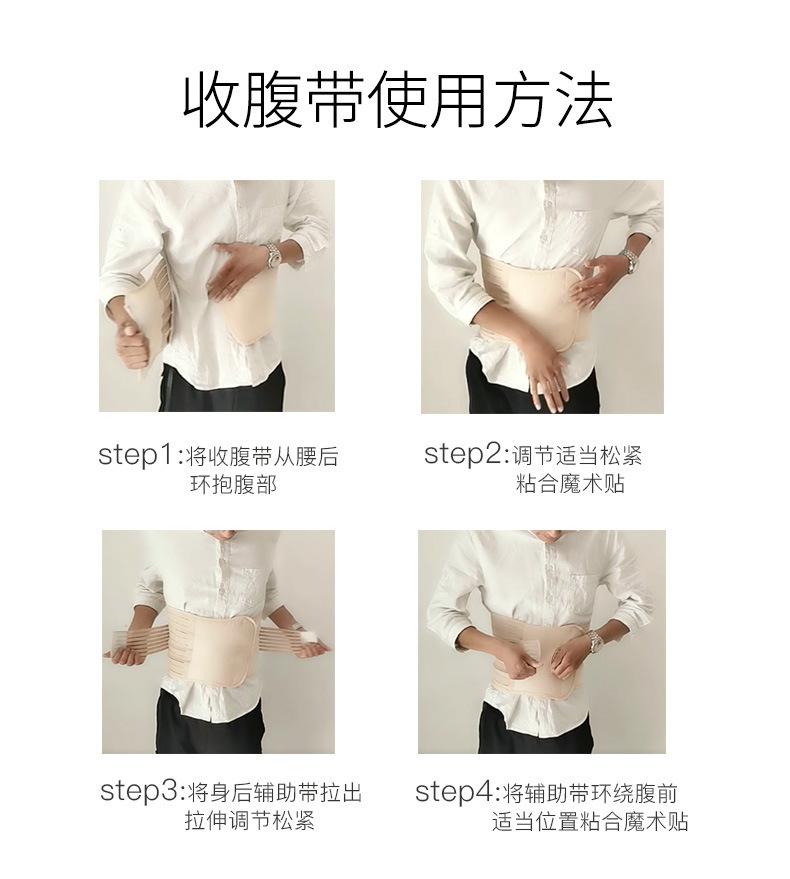 收腹带使用方法

step1:将收腹带从腰后环抱腹部

step2:调节适当松紧粘合魔术贴

step3:将身后辅助带拉出拉伸调节松紧

step4:将辅助带环绕腹前适当位置粘合魔术贴