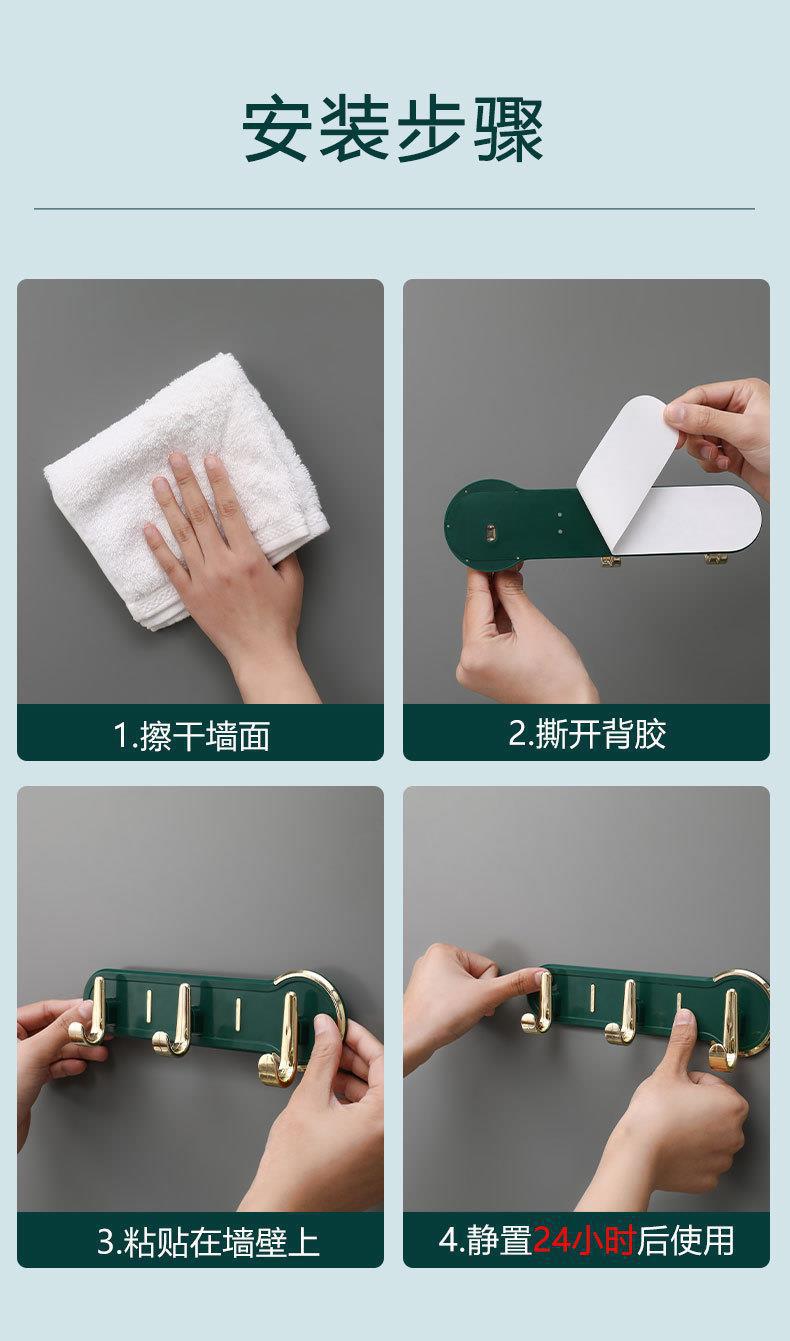 安装步骤

1.擦干墙面

2.撕开背胶

3.粘贴在墙壁上

4.静置24小时后使用