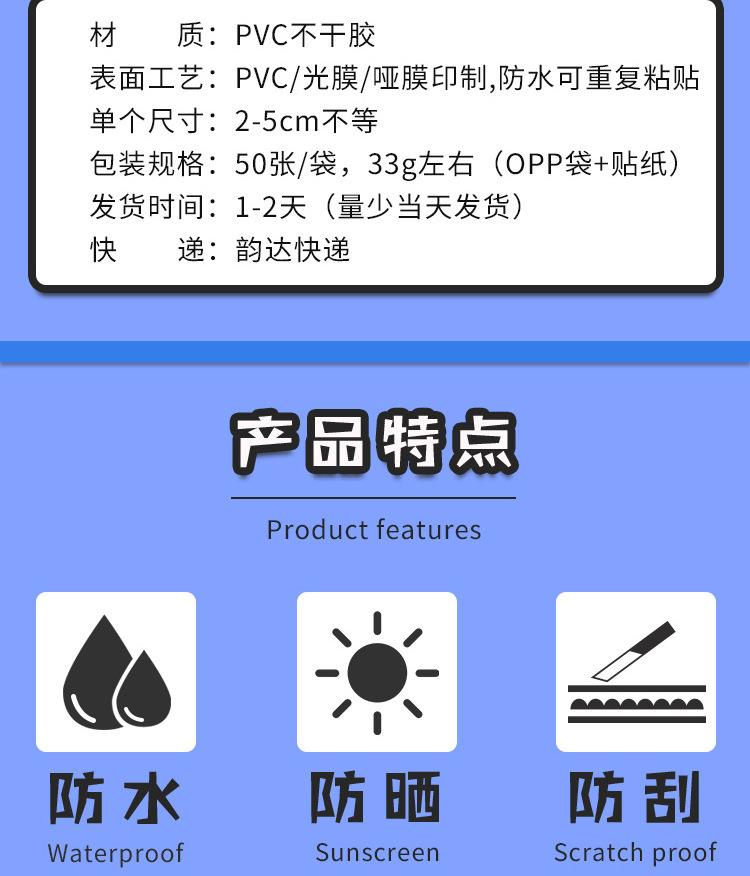 材 质：PVC不干胶
表面工艺：PVC/光膜/哑膜印制,防水可重复粘贴
单个尺寸：2-5cm不等
包装规格：50张/袋，33g左右（OPP袋+贴纸）
发货时间：1-2天（量少当天发货）
快 递：韵达快递

产品特点

Product features

防水
Waterproof

防晒
Sunscreen

防刮
Scratch proof