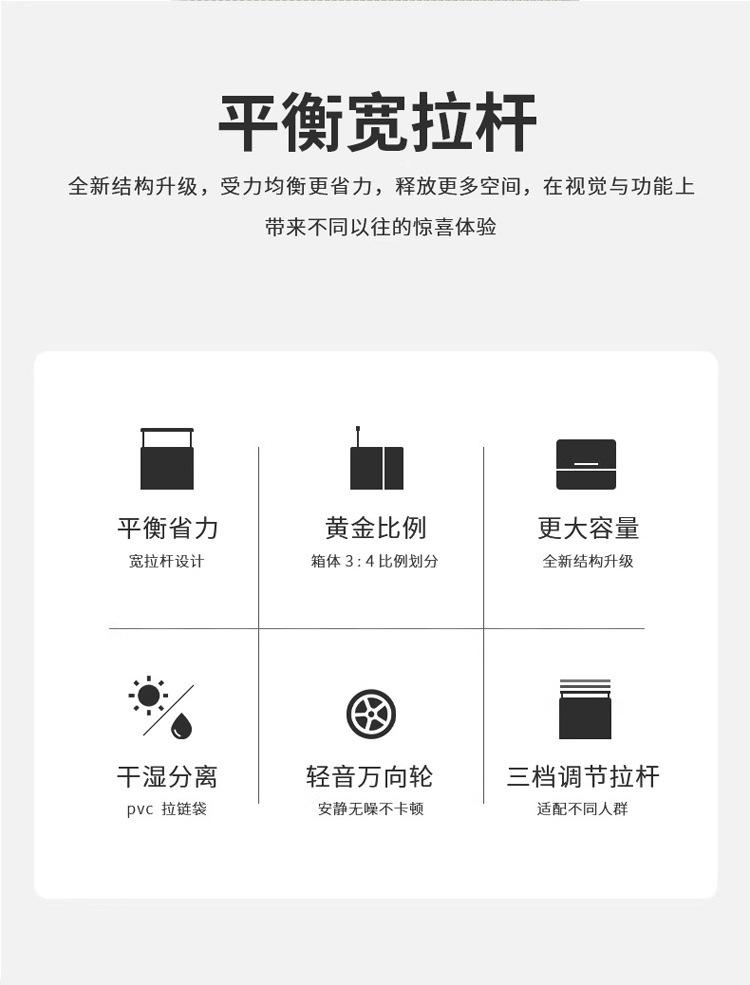 平衡宽拉杆

全新结构升级，受力均衡更省力，释放更多空间，在视觉与功能上带来不同以往的惊喜体验

平衡省力
宽拉杆设计

黄金比例
箱体3:4比例划分

更大容量
全新结构升级

干湿分离
pvc 拉链袋

轻音万向轮
安静无噪不卡顿

三档调节拉杆
适配不同人群