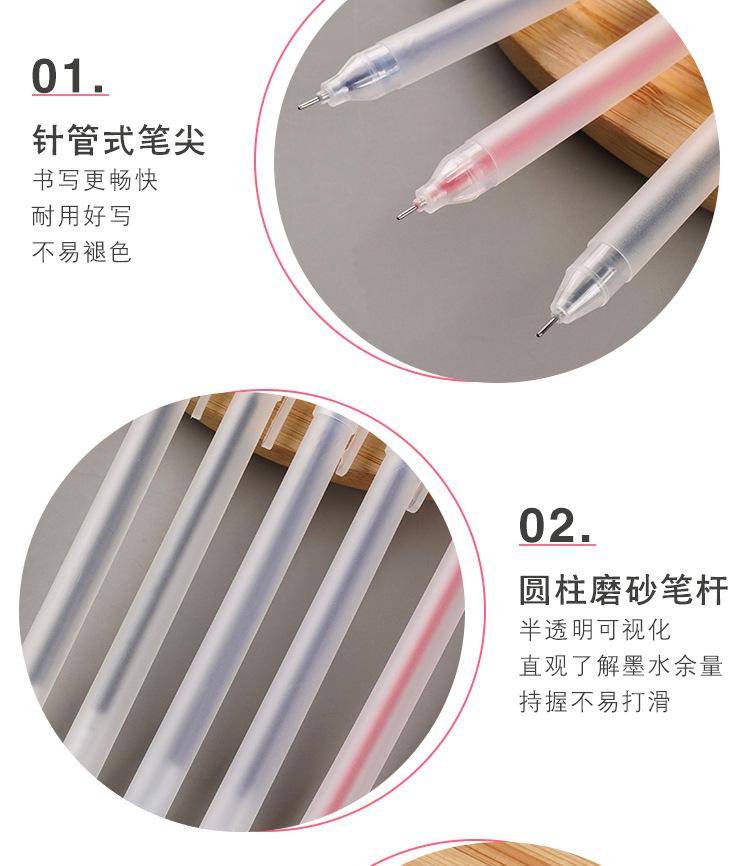 01.

针管式笔尖

书写更畅快
耐用好写
不易褪色

02.

圆柱磨砂笔杆

半透明可视化
直观了解墨水余量
持握不易打滑