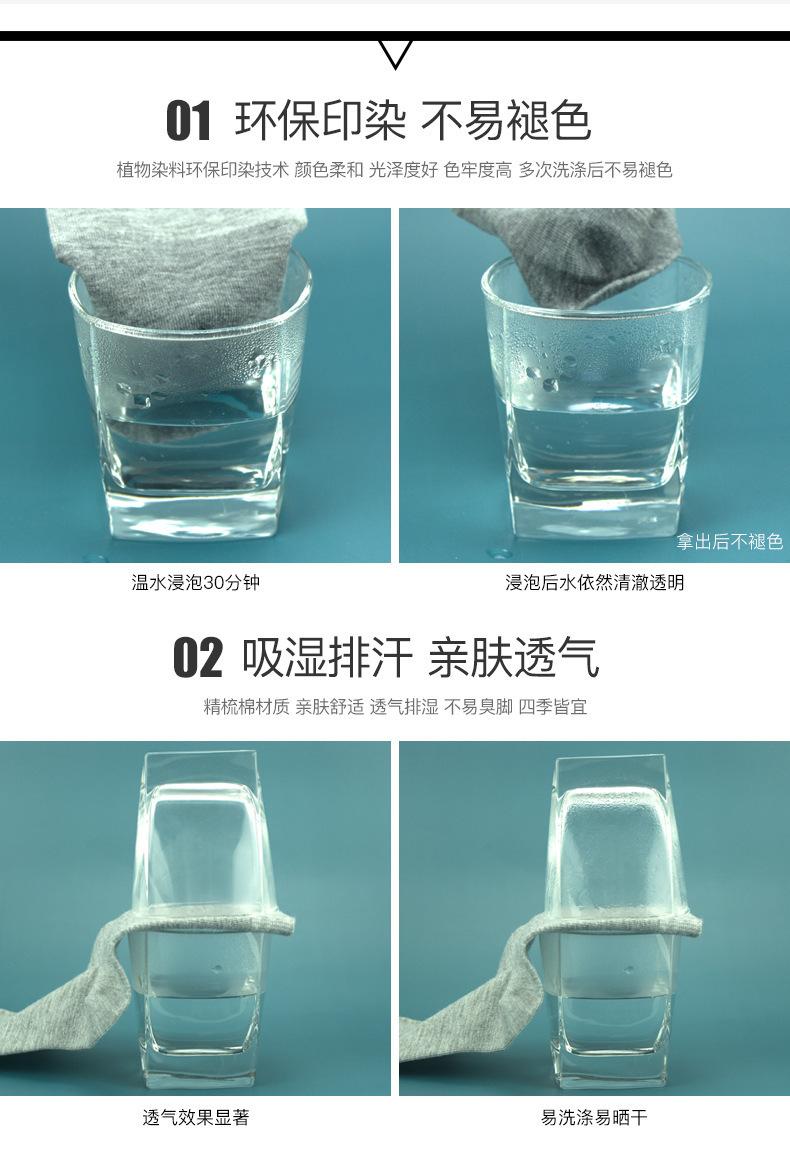 01 环保印染 不易褪色

植物染料环保印染技术 颜色柔和 光泽度好 色牢度高 多次洗涤后不易褪色

拿出后不褪色

温水浸泡30分钟

浸泡后水依然清澈透明

02 吸湿排汗 亲肤透气

精梳棉材质 亲肤舒适 透气排湿 不易臭脚 四季皆宜

透气效果显著

易洗涤易晒干