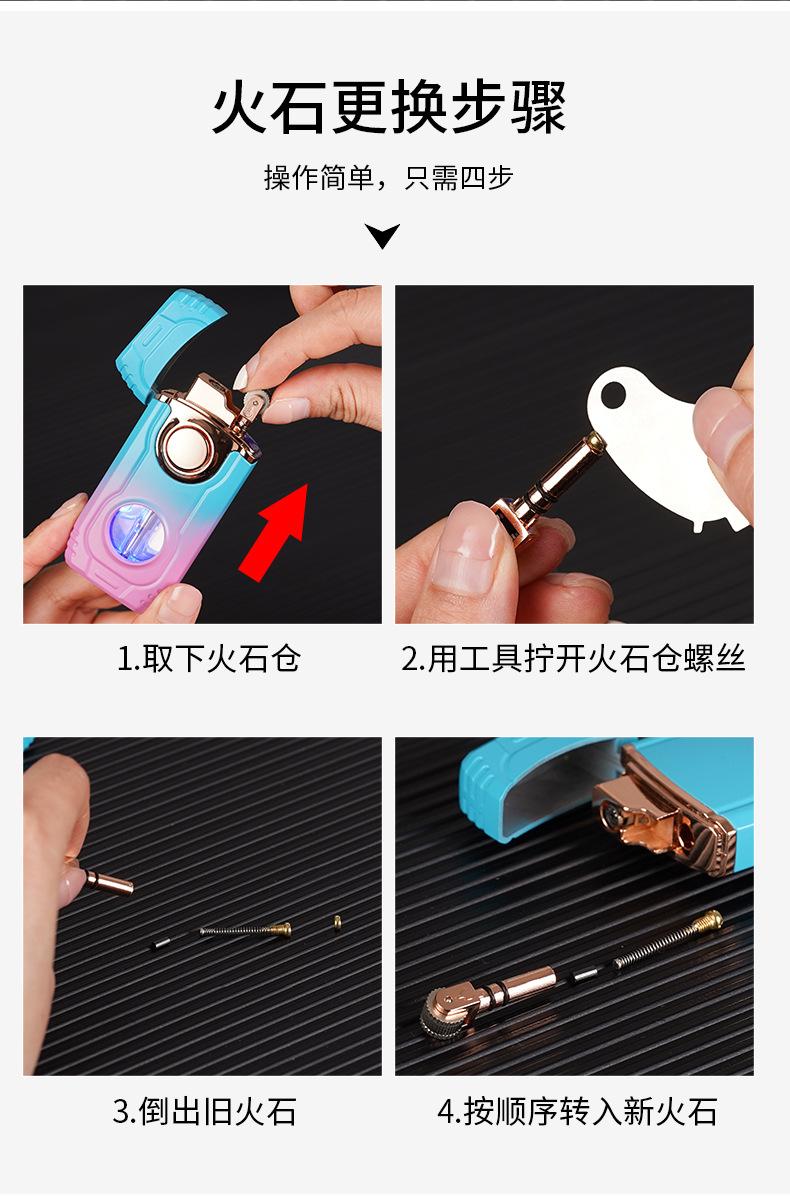 火石更换步骤

操作简单，只需四步

1.取下火石仓

2.用工具拧开火石仓螺丝

3.倒出旧火石

4.按顺序转入新火石