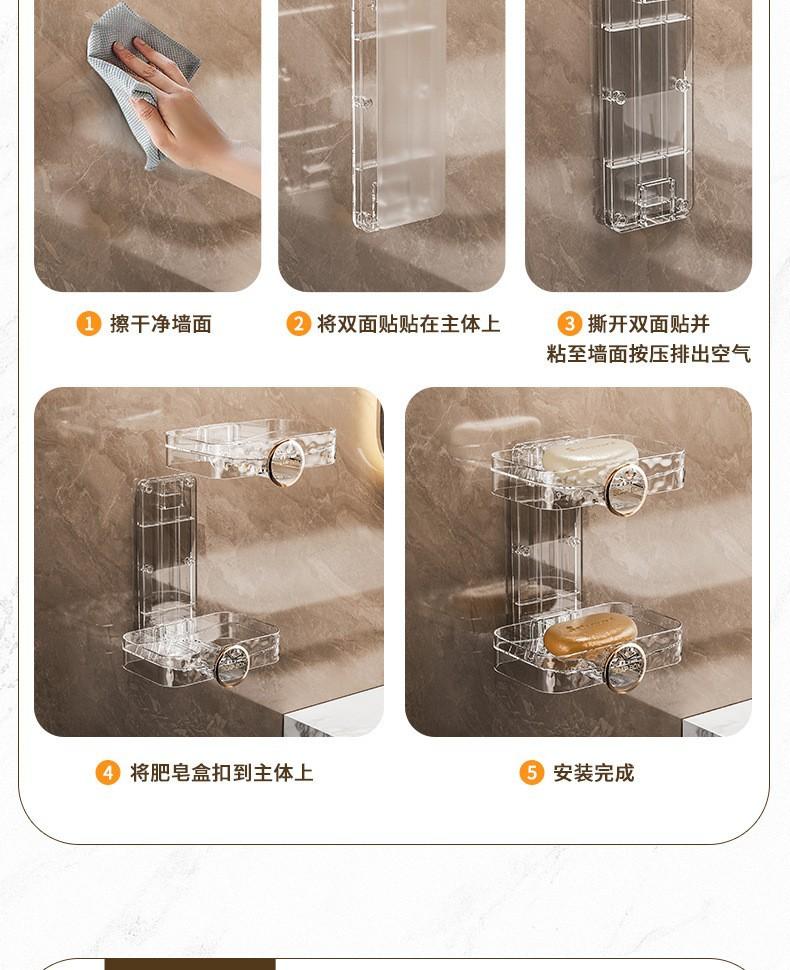 1 擦干净墙面

2 将双面贴贴在主体上

3 撕开双面贴并粘至墙面按压排出空气

4 将肥皂盒扣到主体上

5 安装完成