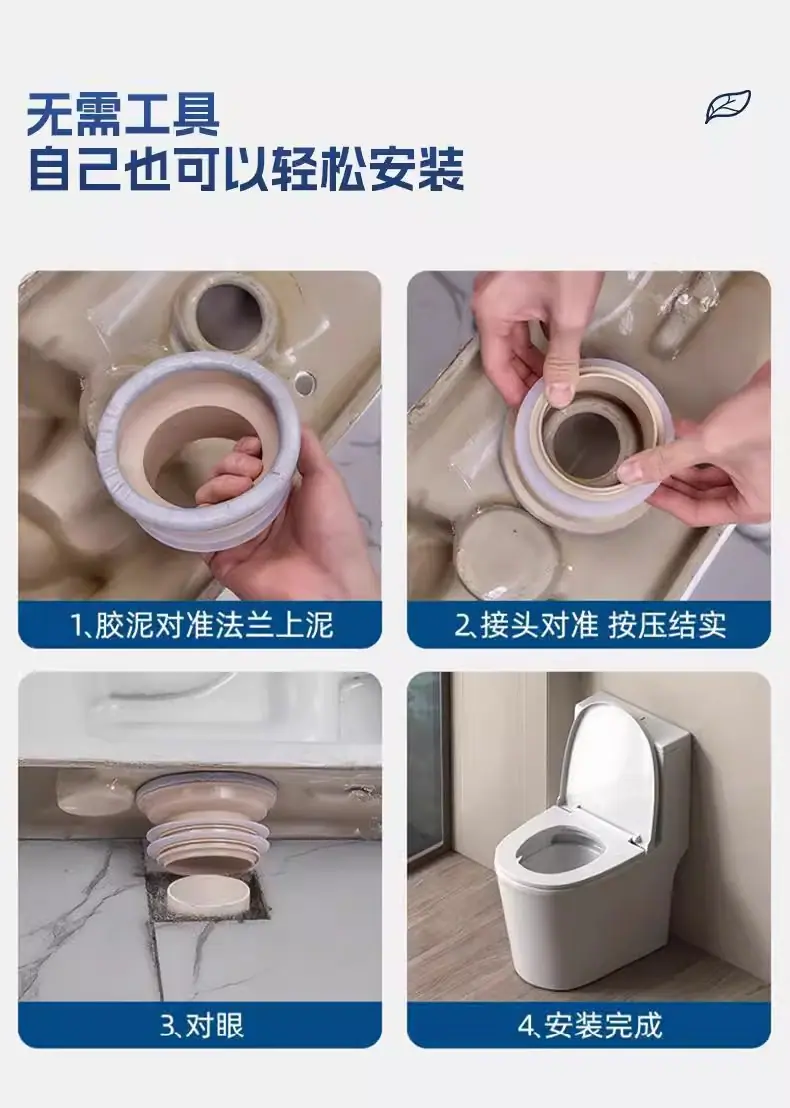 无需工具
自己也可以轻松安装

1、胶泥对准法兰上泥

2、接头对准 按压结实

3、对眼

4、安装完成