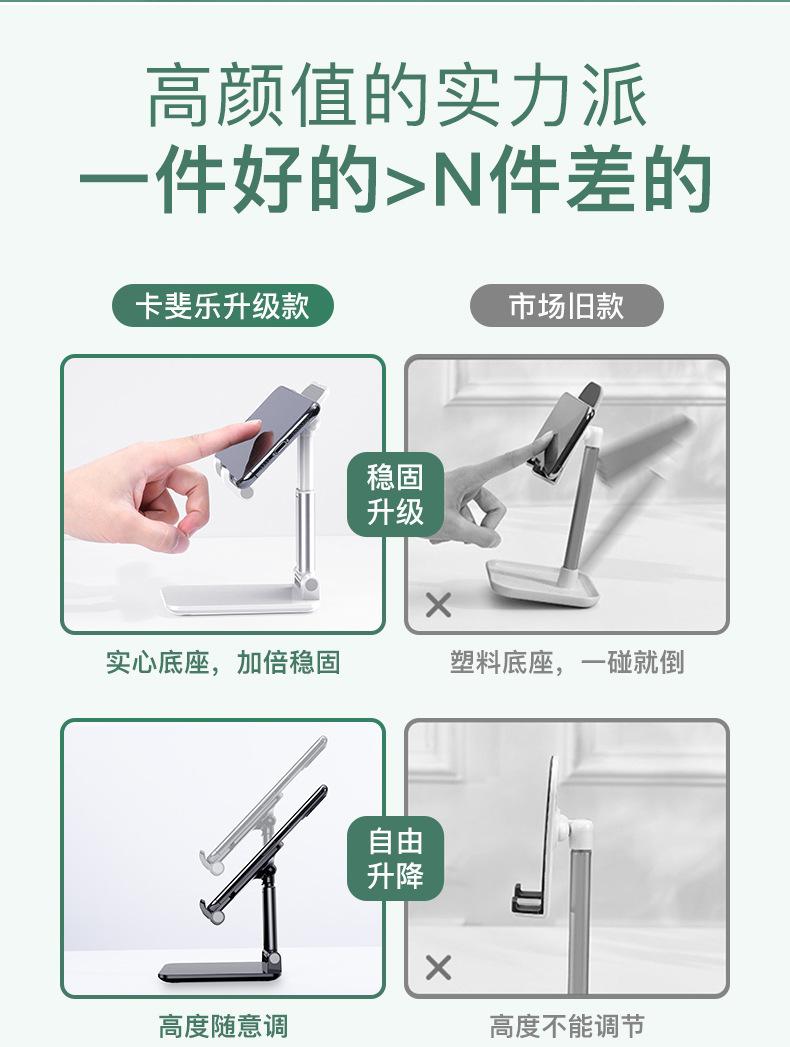 高颜值的实力派
一件好的>N件差的

卡斐乐升级款

市场旧款

稳固升级

×

实心底座，加倍稳固

塑料底座，一碰就倒

自由升降

×

高度随意调

高度不能调节