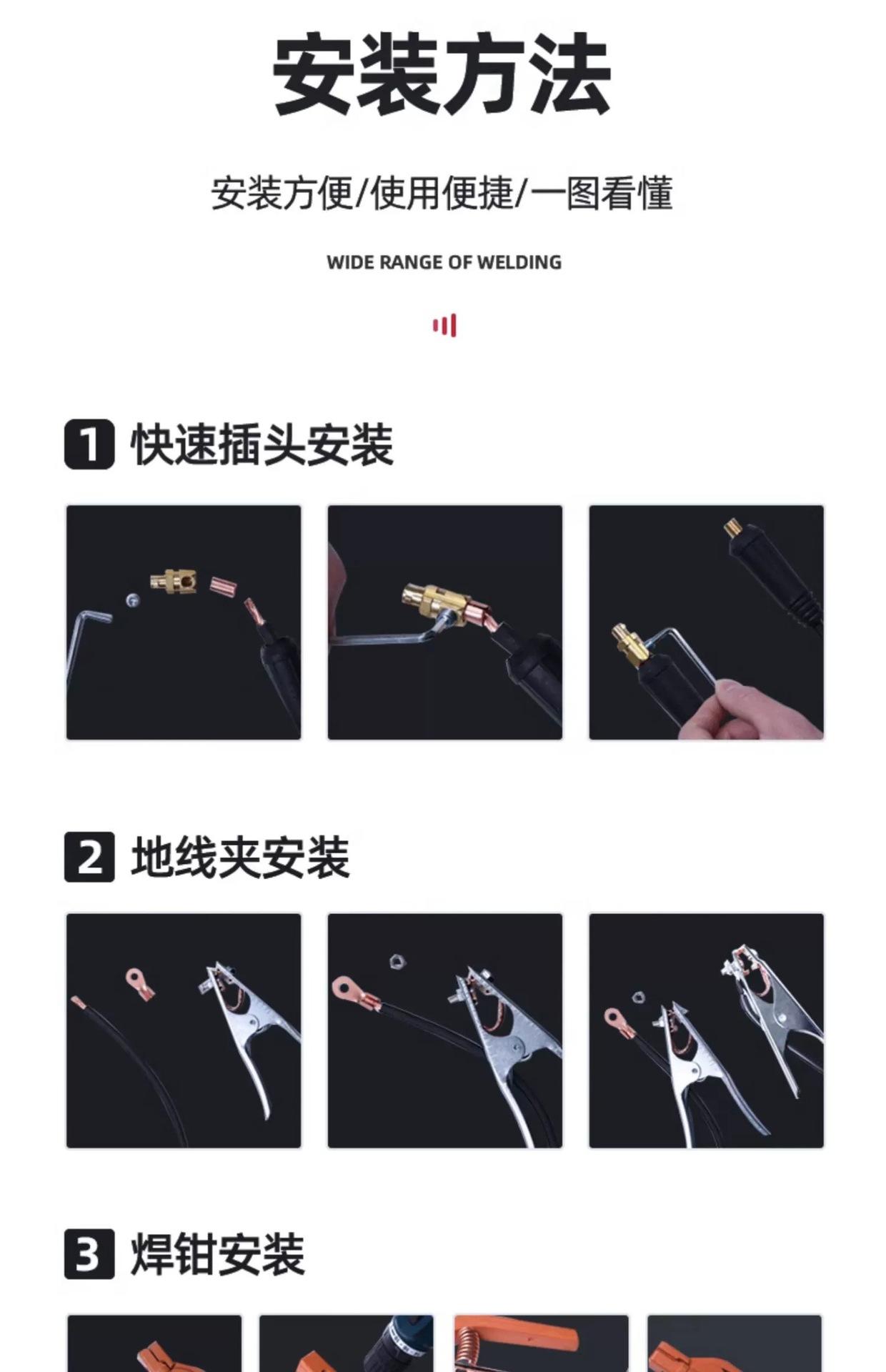 安装方法

安装方便/使用便捷/一图看懂

WIDE RANGE OF WELDING

1 快速插头安装

2 地线夹安装

3 焊钳安装