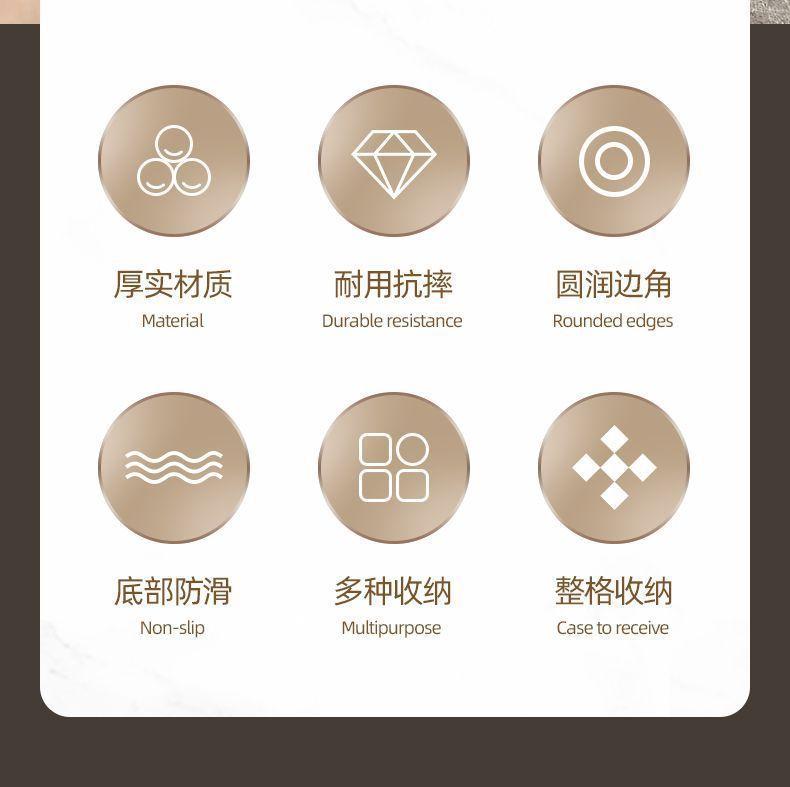 厚实材质
Material

耐用抗摔
Durable resistance

圆润边角
Rounded edges

底部防滑
Non-slip

多种收纳
Multipurpose

整格收纳
Case to receive