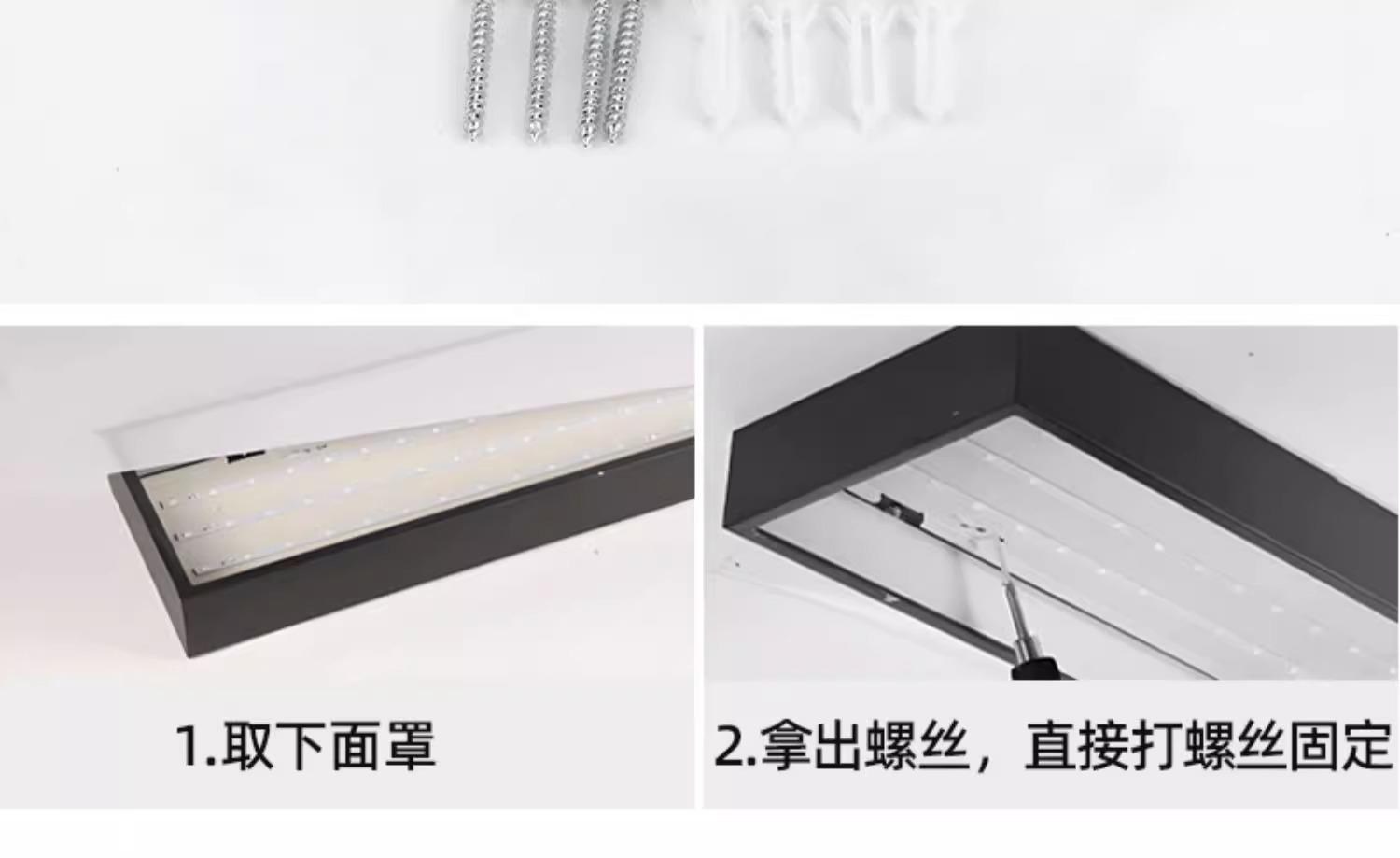 1.取下面罩

2.拿出螺丝，直接打螺丝固定