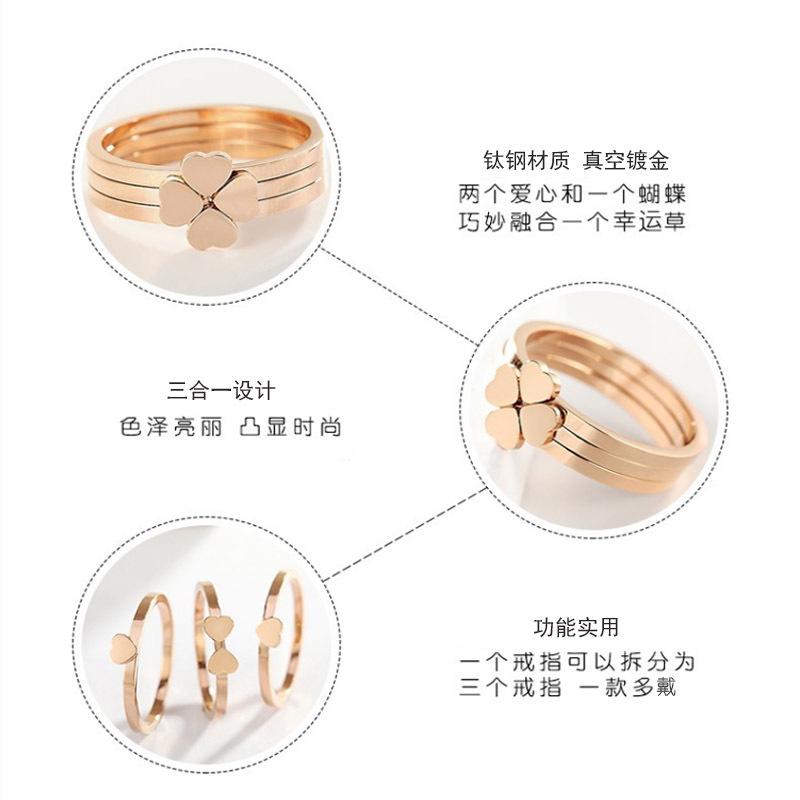 钛钢材质 真空镀金
两个爱心和一个蝴蝶
巧妙融合一个幸运草

三合一设计
色泽亮丽 凸显时尚

功能实用
一个戒指可以拆分为
三个戒指 一款多戴