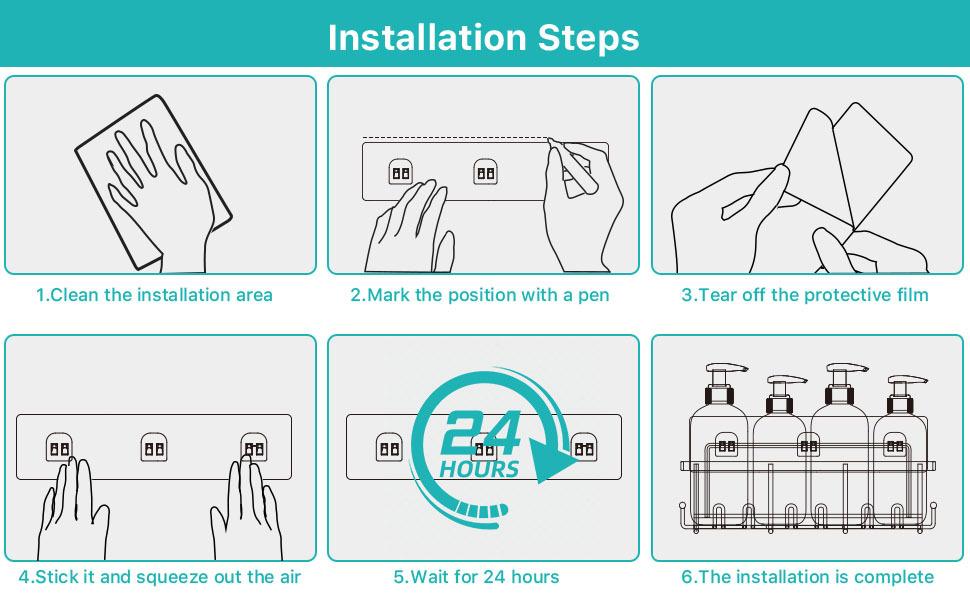 Installation Steps

1.Clean the installation area

2.Mark the position with a pen

3.Tear off the protective film

4.Stick it and squeeze out the air

24 HOURS

5.Wait for 24 hours

6.The installation is complete