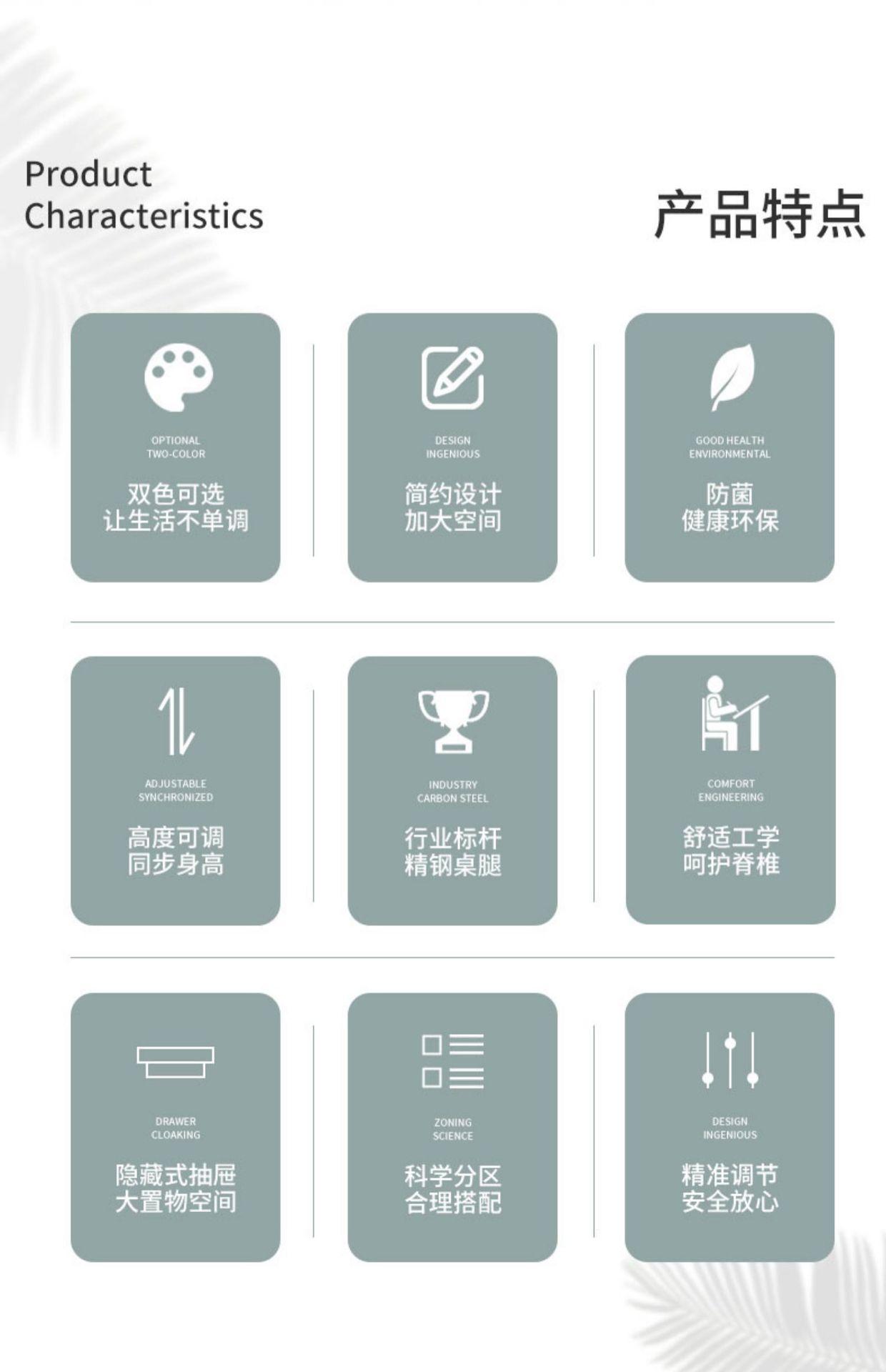 Product
Characteristics

产品特点

OPTIONAL
TWO-COLOR

双色可选
让生活不单调

DESIGN
INGENIOUS

简约设计
加大空间

GOOD HEALTH
ENVIRONMENTAL

防菌
健康环保

ADJUSTABLE
SYNCHRONIZED

高度可调
同步身高

INDUSTRY
CARBON STEEL

行业标杆
精钢桌腿

COMFORT
ENGINEERING

舒适工学
呵护脊椎

DRAWER
CLOAKING

隐藏式抽屉
大置物空间

ZONING
SCIENCE

科学分区
合理搭配

DESIGN
INGENIOUS

精准调节
安全放心