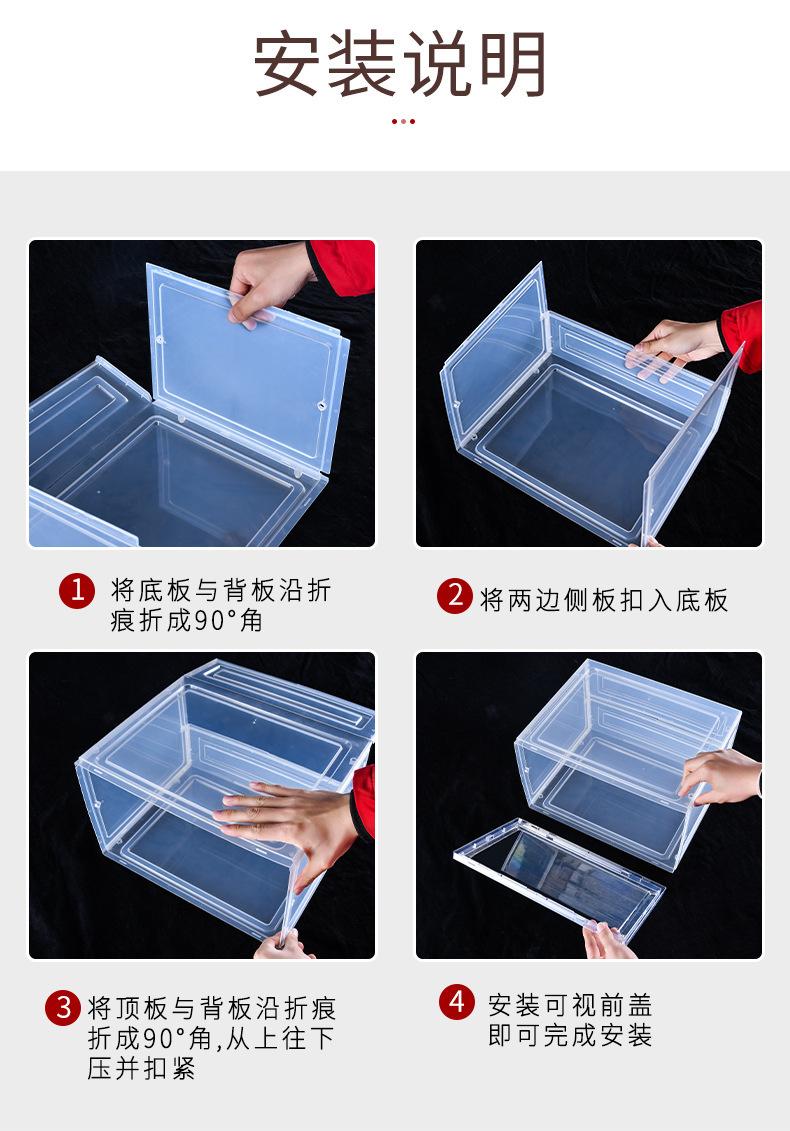 安装说明

1 将底板与背板沿折痕折成90°角

2 将两边侧板扣入底板

3 将顶板与背板沿折痕折成90°角,从上往下压并扣紧

4 安装可视前盖即可完成安装