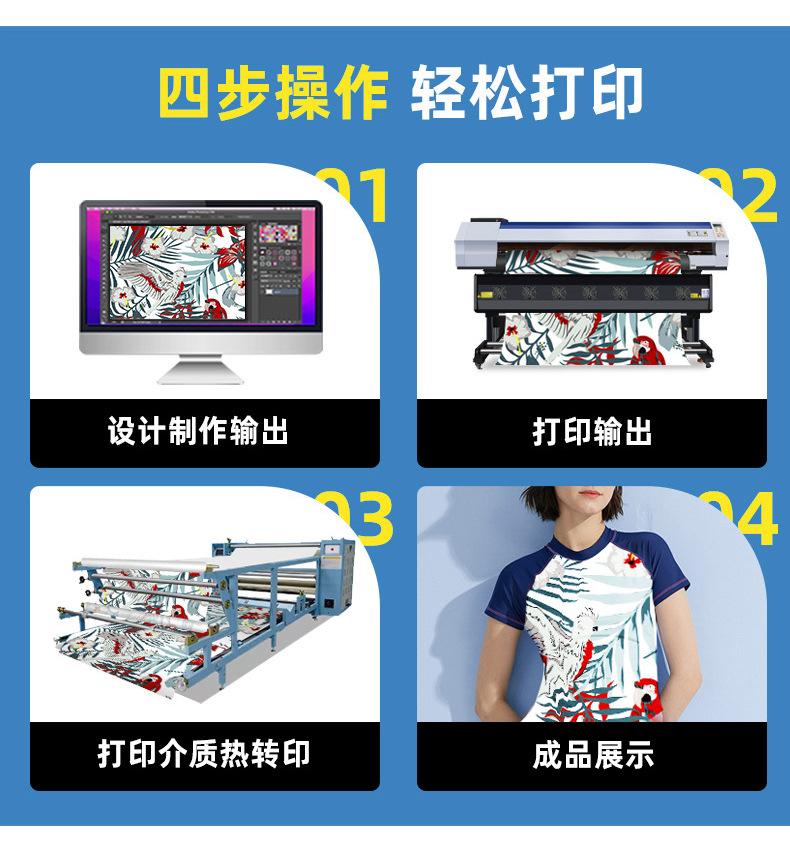 四步操作 轻松打印

01

设计制作输出

02

打印输出

03

打印介质热转印

04

成品展示