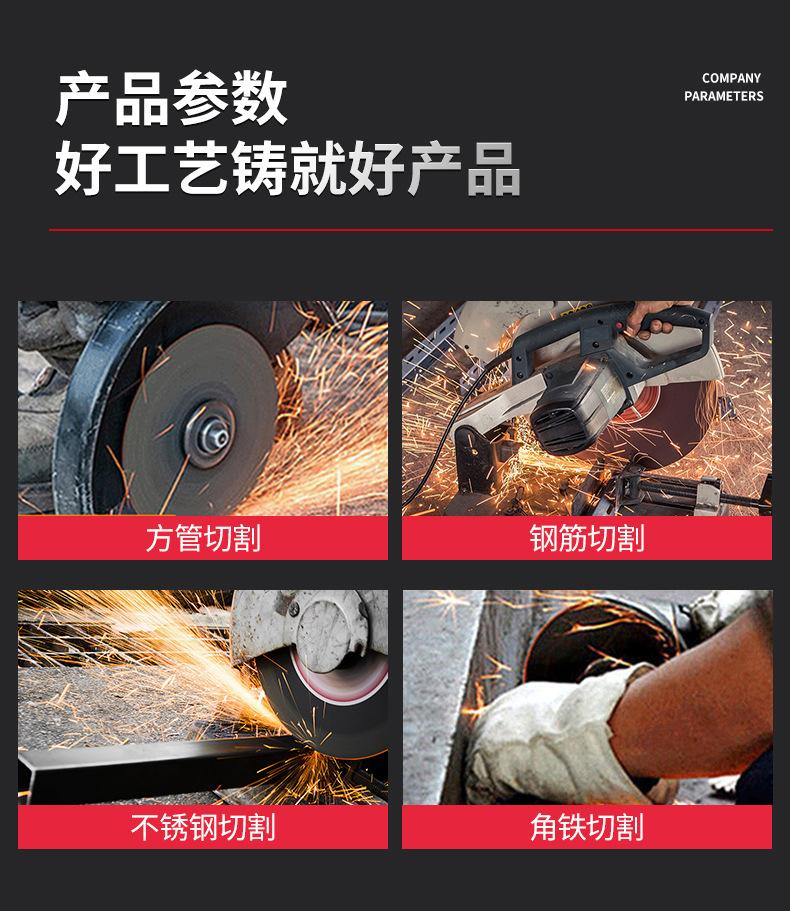 产品参数
好工艺铸就好产品

COMPANY
PARAMETERS

方管切割

钢筋切割

不锈钢切割

角铁切割