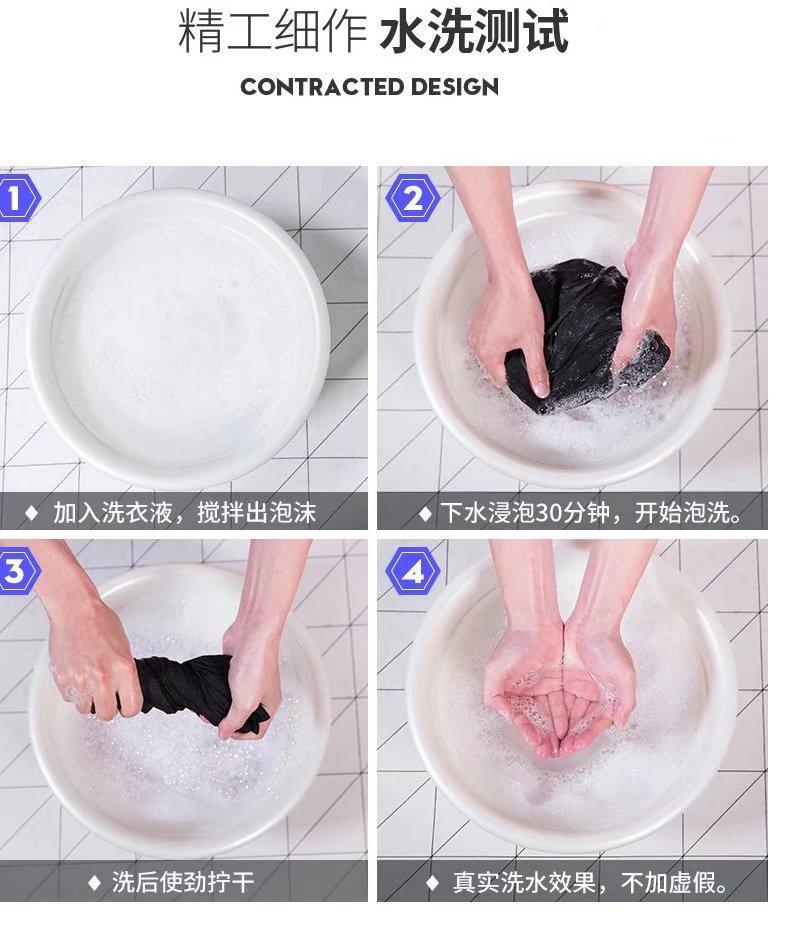 精工细作 水洗测试

CONTRACTED DESIGN

1

◆ 加入洗衣液，搅拌出泡沫

2

◆ 下水浸泡30分钟，开始泡洗。

3

◆ 洗后使劲拧干

4

◆ 真实洗水效果，不加虚假。