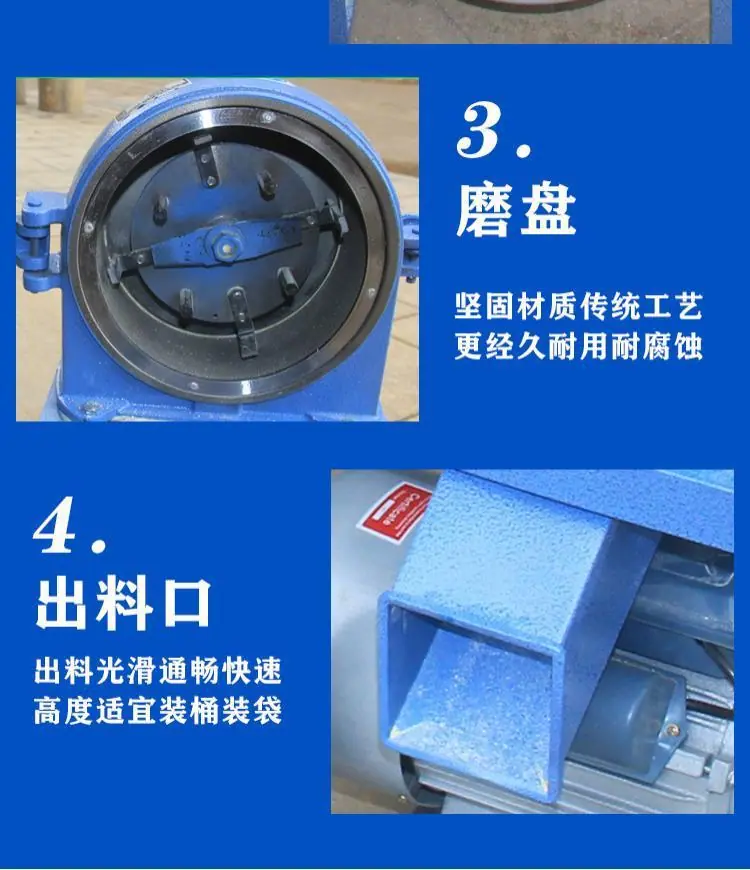 3.
磨盘

坚固材质传统工艺
更经久耐用耐腐蚀

4.
出料口

出料光滑通畅快速
高度适宜装桶装袋

Certificate