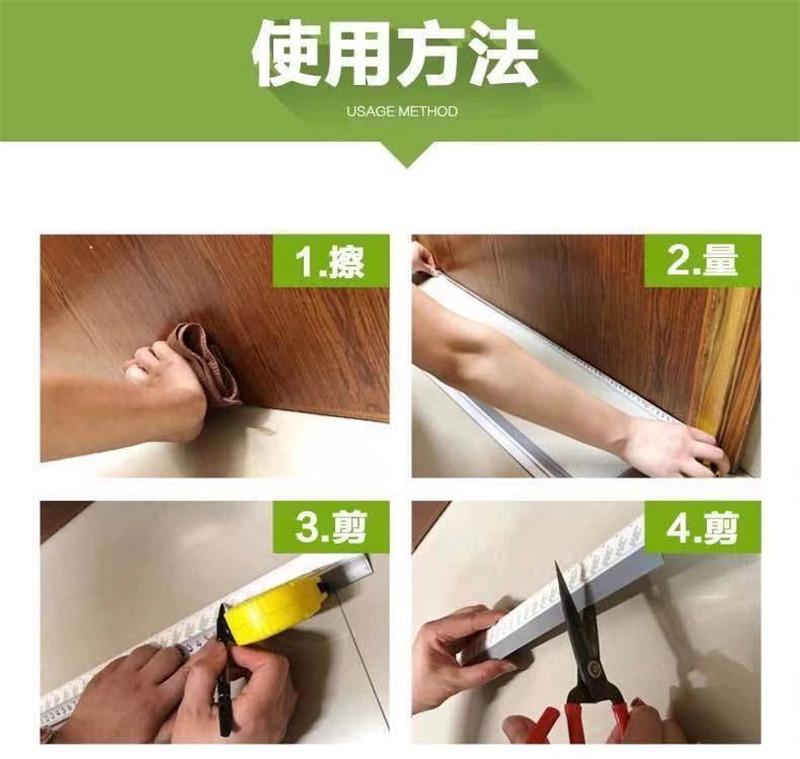 使用方法
USAGE METHOD

1.擦

2.量

3.剪

4.剪