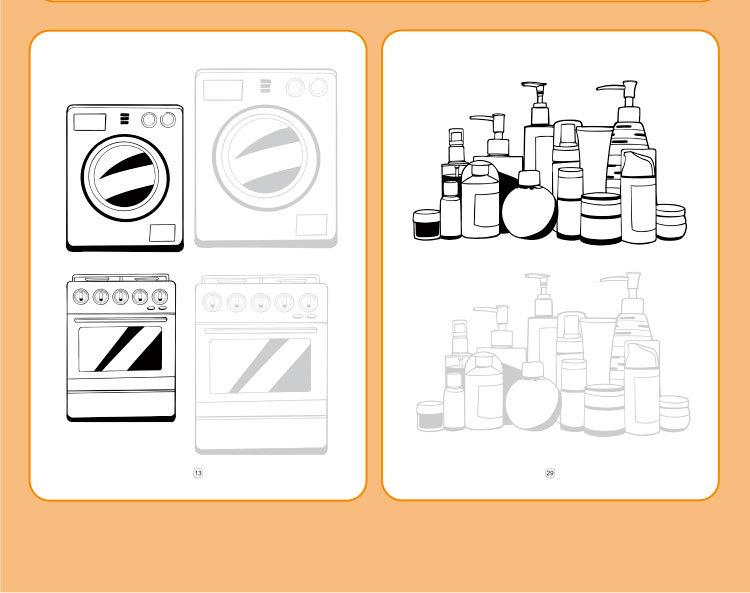 13

29