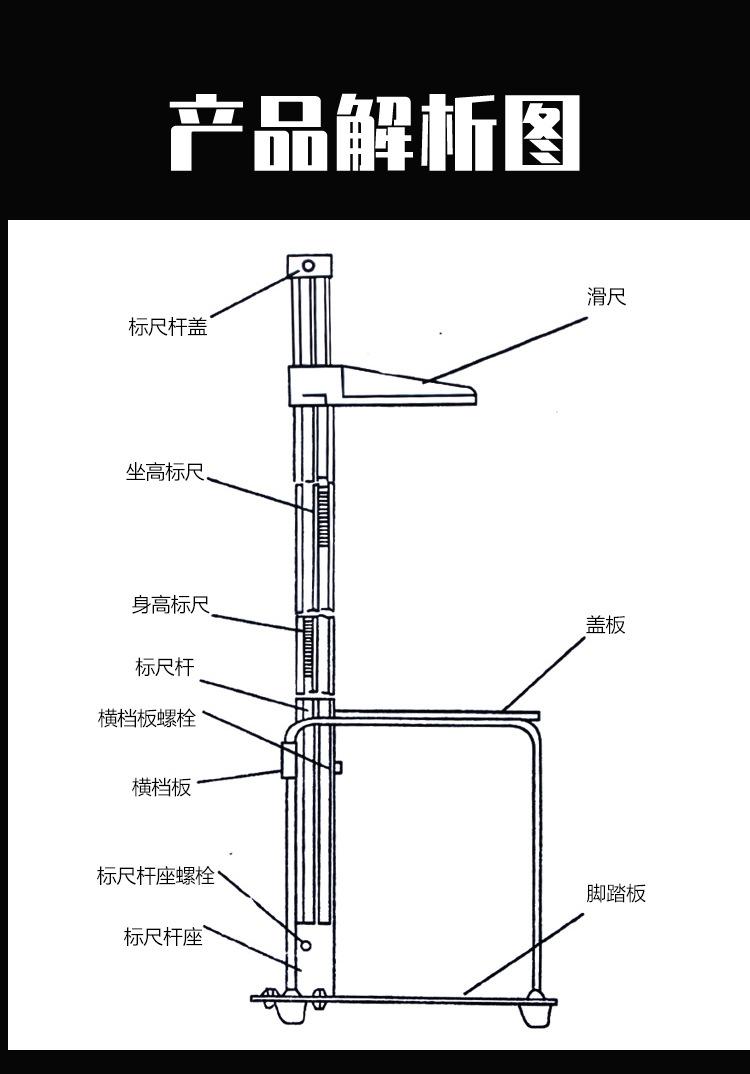 产品解析图

标尺杆盖

滑尺

坐高标尺

身高标尺

盖板

标尺杆

横档板螺栓

横档板

标尺杆座螺栓

脚踏板

标尺杆座