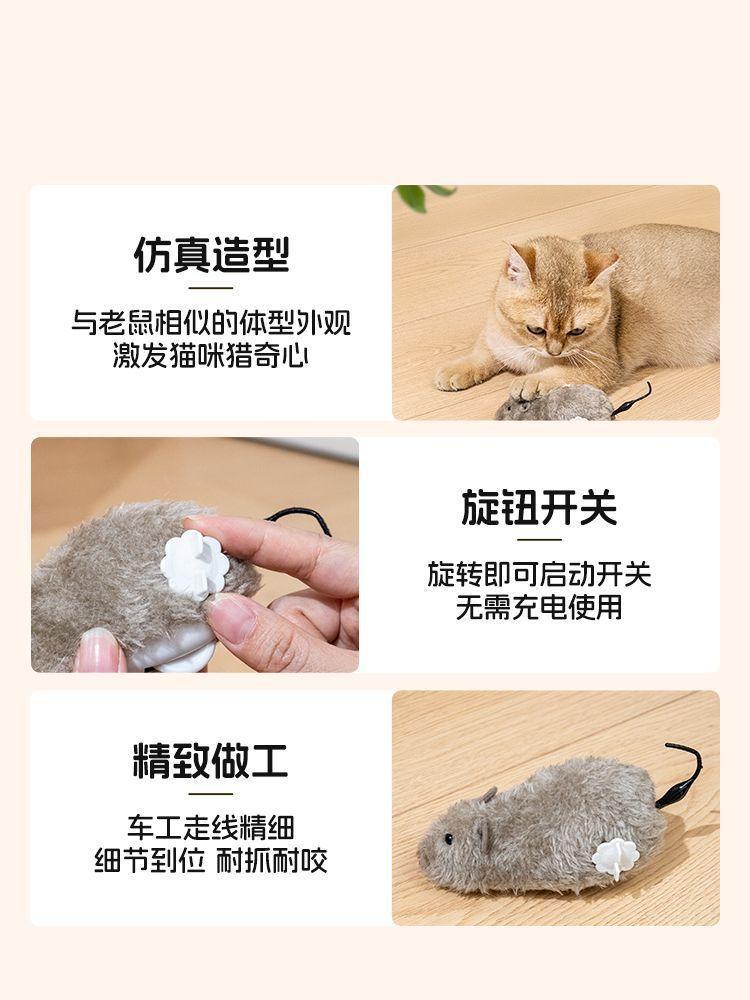 仿真造型

与老鼠相似的体型外观
激发猫咪猎奇心

旋钮开关

旋转即可启动开关
无需充电使用

精致做工

车工走线精细
细节到位 耐抓耐咬