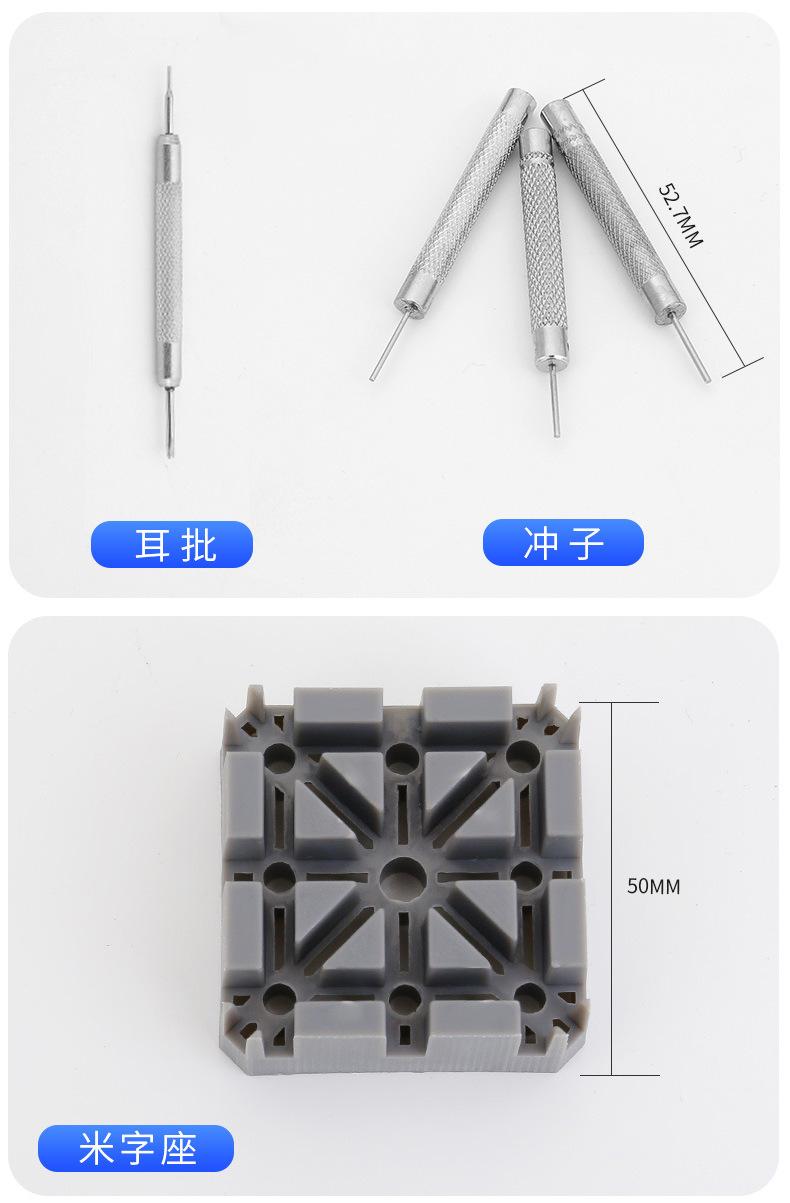 52.7MM

耳批

冲子

50MM

米字座