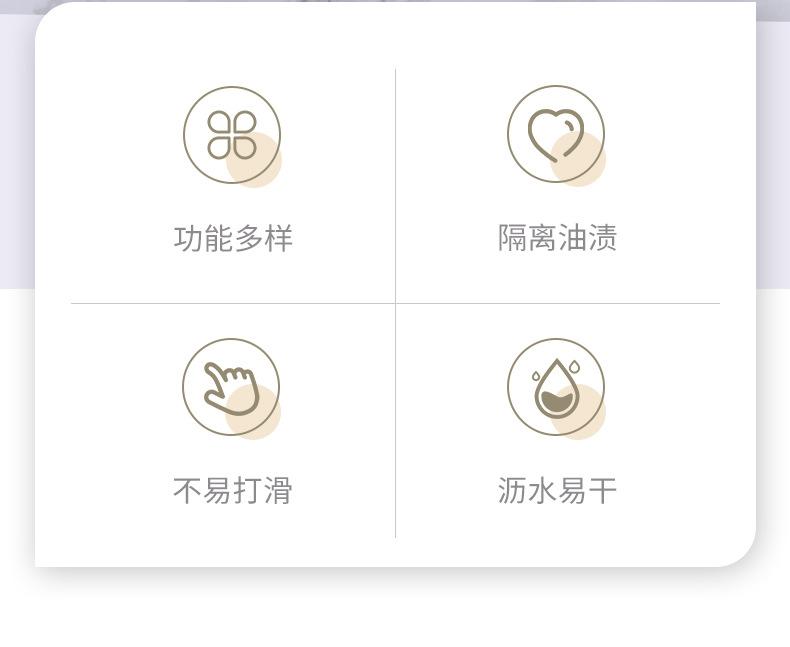 功能多样

隔离油渍

不易打滑

沥水易干