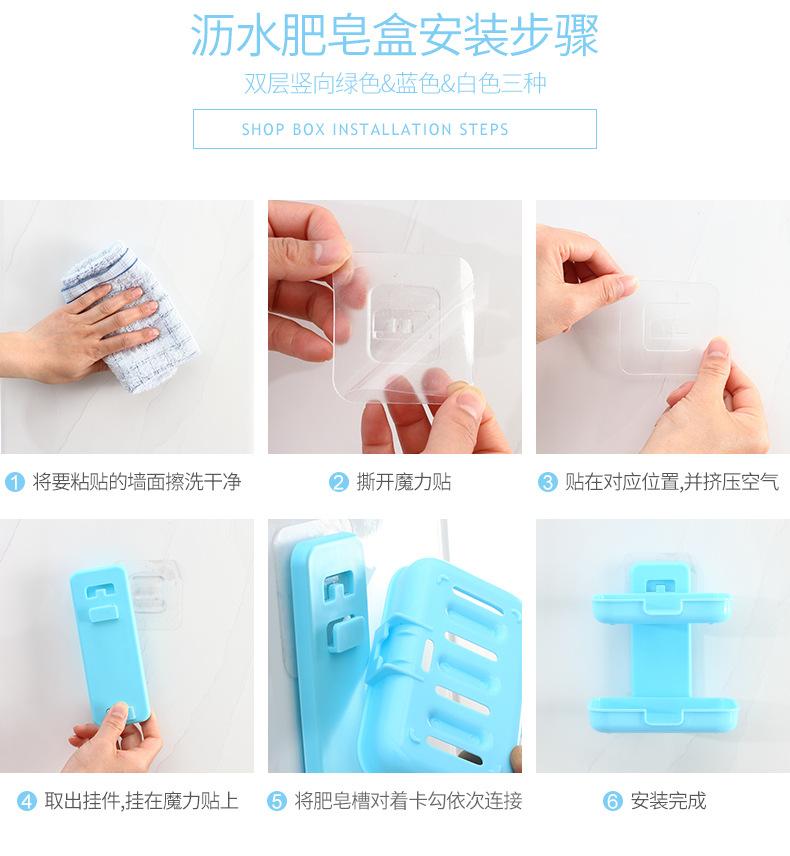 沥水肥皂盒安装步骤
双层竖向绿色&蓝色&白色三种

SHOP BOX INSTALLATION STEPS

1 将要粘贴的墙面擦洗干净

2 撕开魔力贴

3 贴在对应位置,并挤压空气

4 取出挂件,挂在魔力贴上

5 将肥皂槽对着卡勾依次连接

6 安装完成