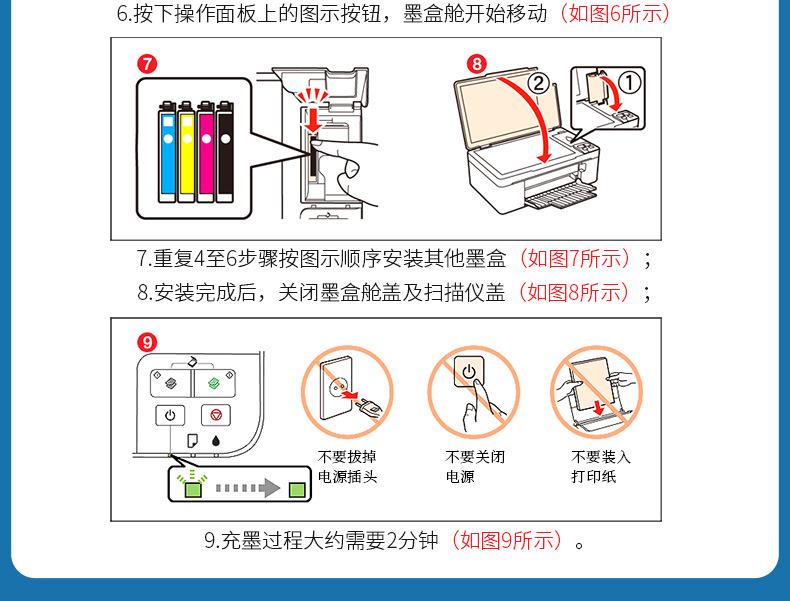 6.按下操作面板上的图示按钮，墨盒舱开始移动（如图6所示）

7

8

②

①

7.重复4至6步骤按图示顺序安装其他墨盒（如图7所示）；

8.安装完成后，关闭墨盒舱盖及扫描仪盖（如图8所示）；

9

不要拔掉电源插头

不要关闭电源

不要装入打印纸

9.充墨过程大约需要2分钟（如图9所示）。