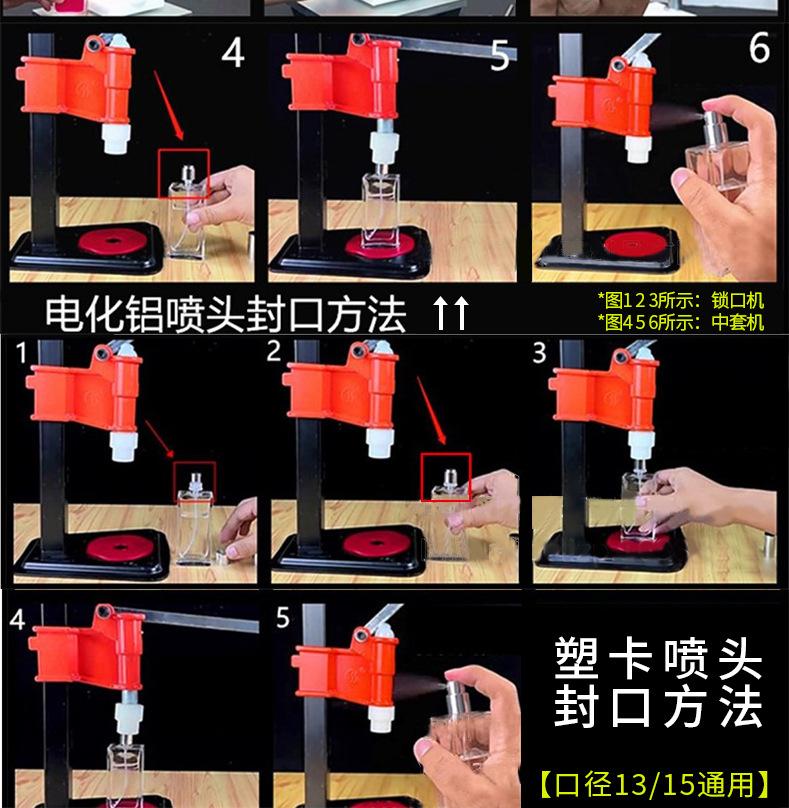 4

5

6

电化铝喷头封口方法 ↑↑

*图1 2 3所示：锁口机
*图4 5 6所示：中套机

1

2

3

4

5

塑卡喷头
封口方法

【口径13/15通用】