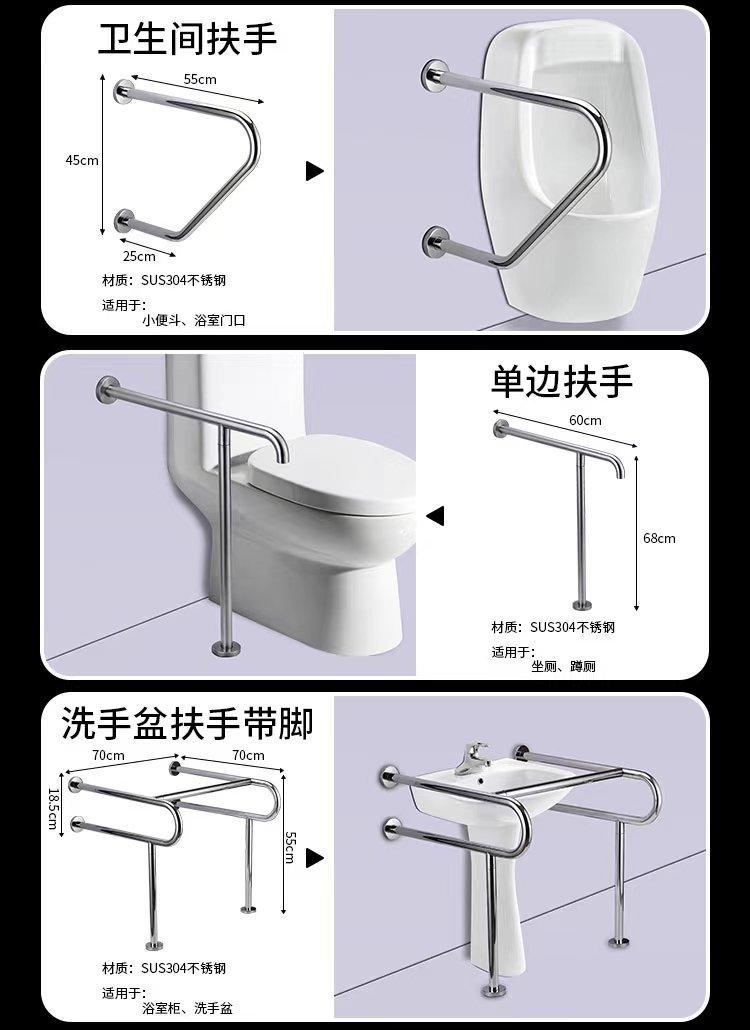 卫生间扶手

55cm

45cm

25cm

材质：SUS304不锈钢

适用于：
小便斗、浴室门口

单边扶手

60cm

68cm

材质：SUS304不锈钢

适用于：
坐厕、蹲厕

洗手盆扶手带脚

70cm

70cm

18.5cm

55cm

材质：SUS304不锈钢

适用于：
浴室柜、洗手盆