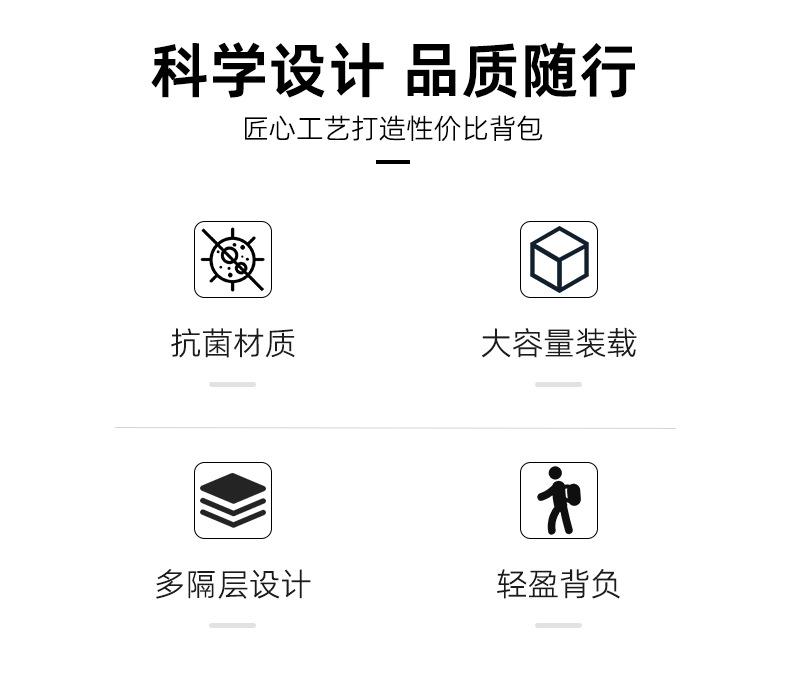 科学设计 品质随行

匠心工艺打造性价比背包

抗菌材质

大容量装载

多隔层设计

轻盈背负