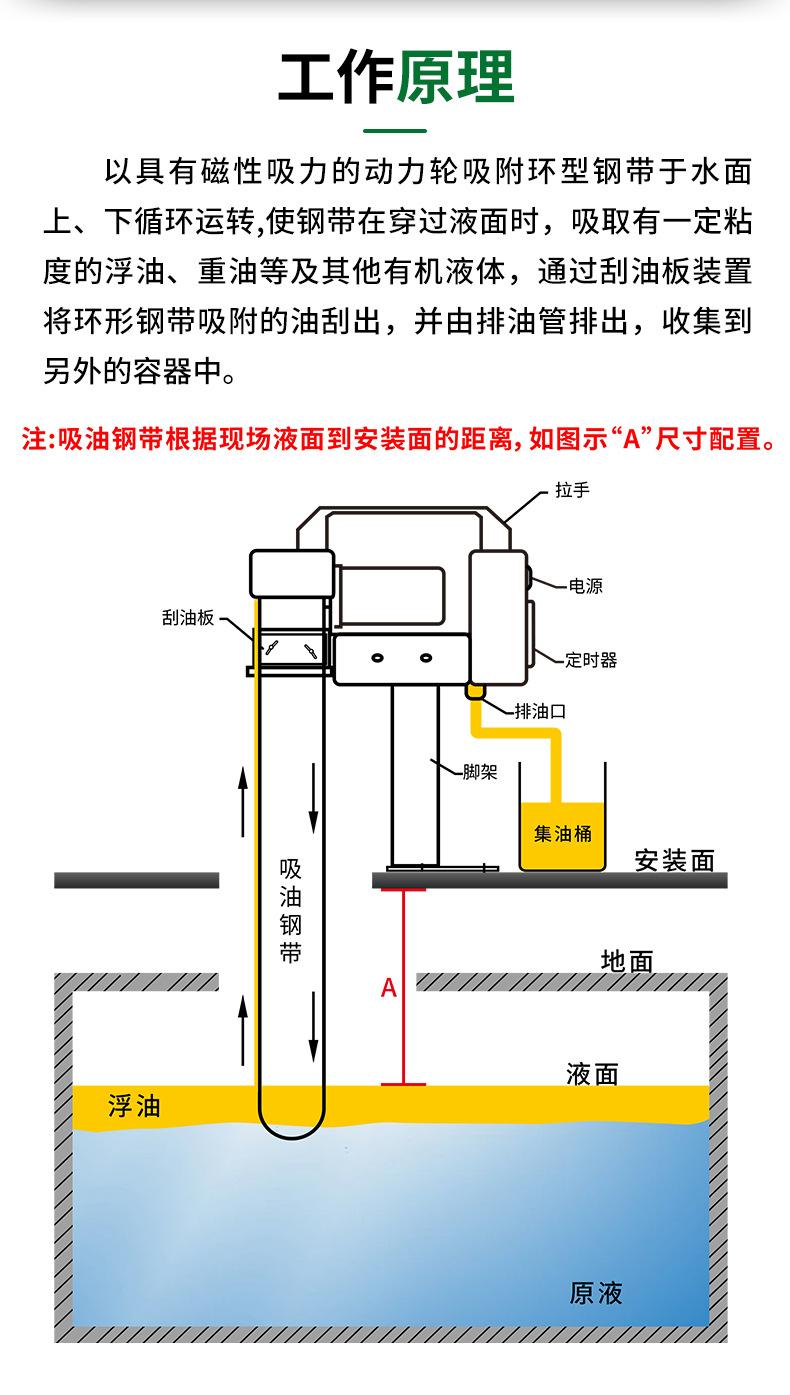 工作原理

以具有磁性吸力的动力轮吸附环型钢带于水面上、下循环运转,使钢带在穿过液面时，吸取有一定粘度的浮油、重油等及其他有机液体，通过刮油板装置将环形钢带吸附的油刮出，并由排油管排出，收集到另外的容器中。

注:吸油钢带根据现场液面到安装面的距离，如图示“A”尺寸配置。

拉手
电源
刮油板
定时器
排油口
脚架
集油桶
安装面
吸油钢带
地面
A
液面
浮油
原液